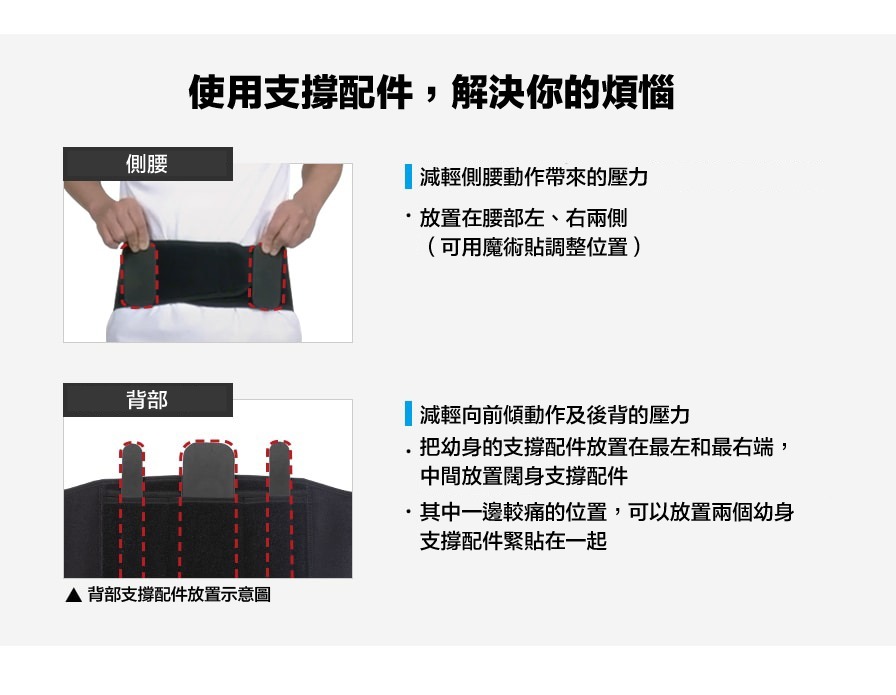 使用支撐配件，解決你的煩惱

側腰

減輕側腰動作帶來的壓力

・放置在腰部左、右兩側（可用魔術貼調整位置）

背部

減輕向前傾動作及後背的壓力

・把幼身的支撐配件放置在最左和最右端，中間放置闊身支撐配件

・其中一邊較痛的位置，可以放置兩個幼身支撐配件緊貼在一起

▲ 背部支撐配件放置示意圖