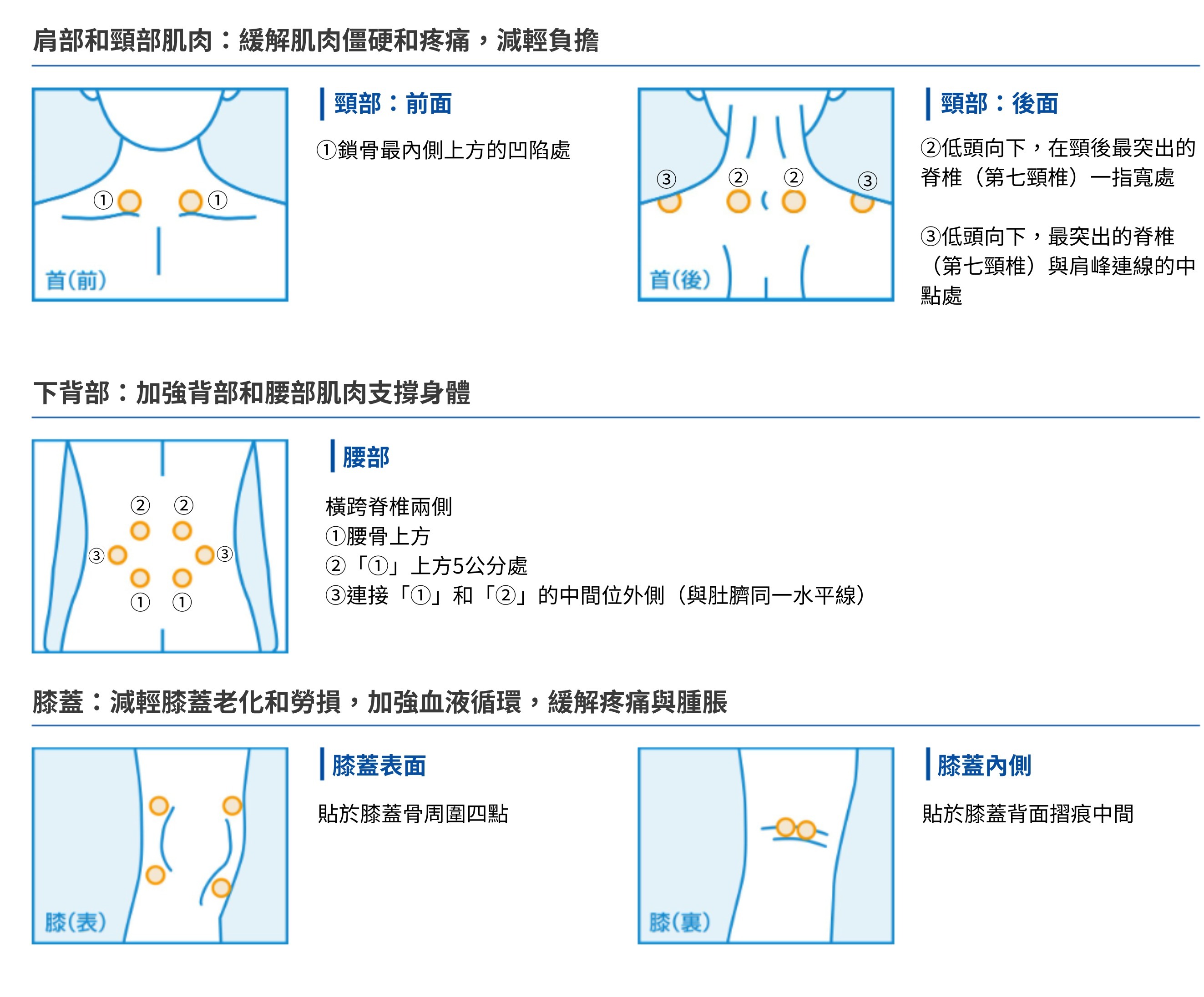 肩部和頸部肌肉：緩解肌肉僵硬和疼痛，減輕負擔

① ①
首(前)

頸部：前面

①鎖骨最內側上方的凹陷處

③ ② ② ③
首(後)

頸部：後面

②低頭向下，在頸後最突出的脊椎（第七頸椎）一指寬處

③低頭向下，最突出的脊椎（第七頸椎）與肩峰連線的中點處

下背部：加強背部和腰部肌肉支撐身體

② ②
③ ③
① ①

腰部

橫跨脊椎兩側
①腰骨上方
②「①」上方5公分處
③連接「①」和「②」的中間位外側（與肚臍同一水平線）

膝蓋：減輕膝蓋老化和勞損，加強血液循環，緩解疼痛與腫脹

膝(表)

膝蓋表面

貼於膝蓋骨周圍四點

膝(裏)

膝蓋內側

貼於膝蓋背面摺痕中間