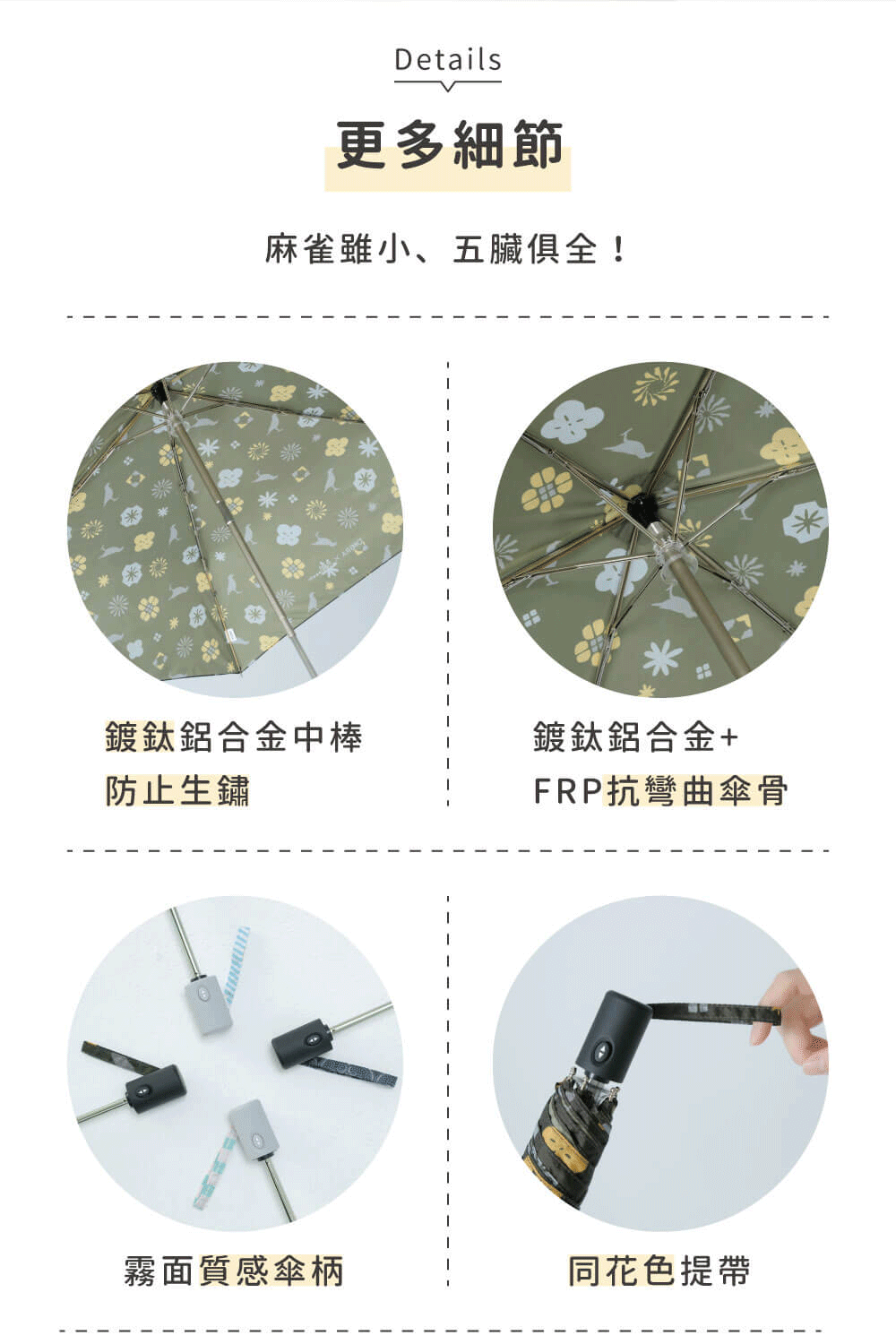 Details

更多細節

麻雀雖小、五臟俱全！

鍍鈦鋁合金中棒
防止生鏽

鍍鈦鋁合金+
FRP抗彎曲傘骨

霧面質感傘柄

同花色提帶