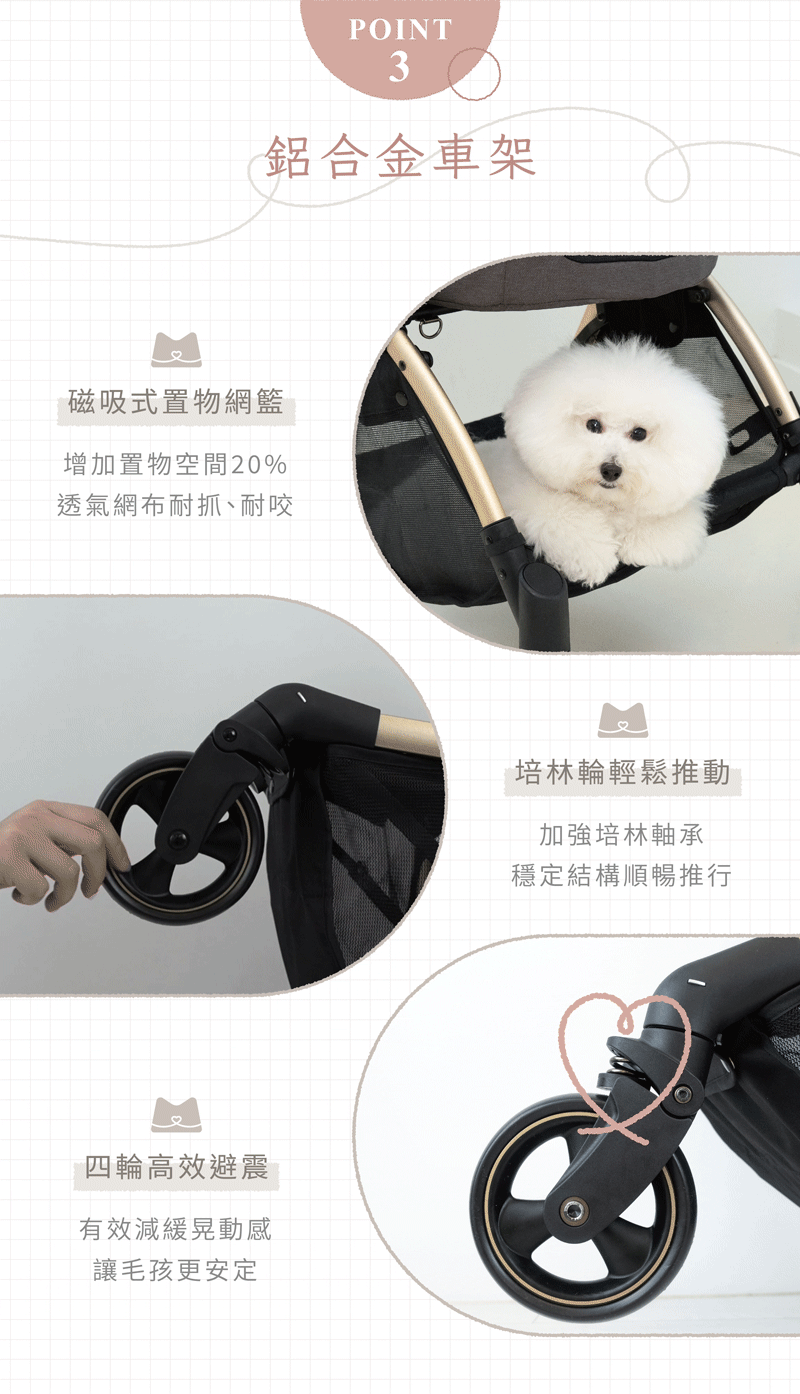 POINT
3

鋁合金車架

磁吸式置物網籃

增加置物空間20%
透氣網布耐抓、耐咬

培林輪輕鬆推動

加強培林軸承
穩定結構順暢推行

四輪高效避震

有效減緩晃動感
讓毛孩更安定