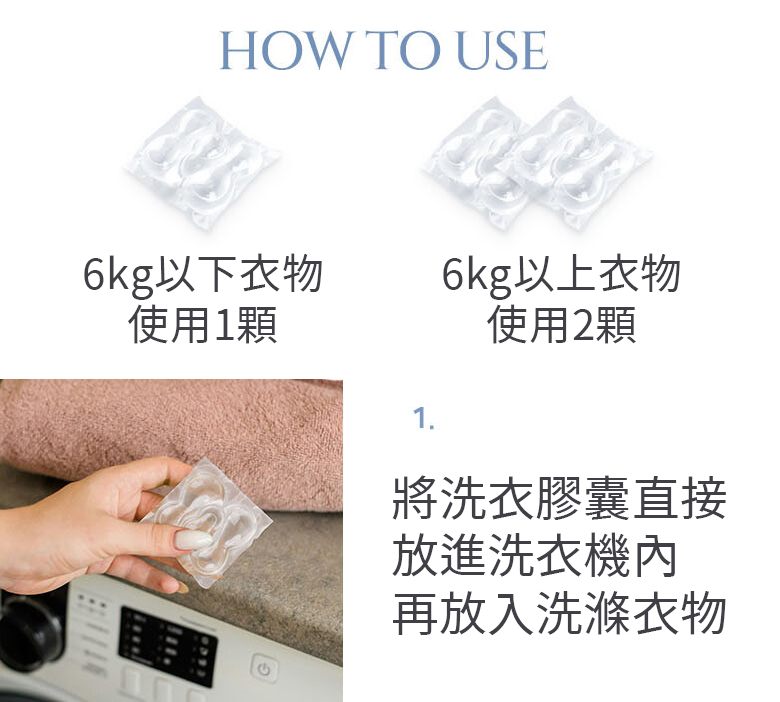 HOW TO USE

6kg以下衣物
使用1顆

6kg以上衣物
使用2顆

1.

將洗衣膠囊直接
放進洗衣機內
再放入洗滌衣物