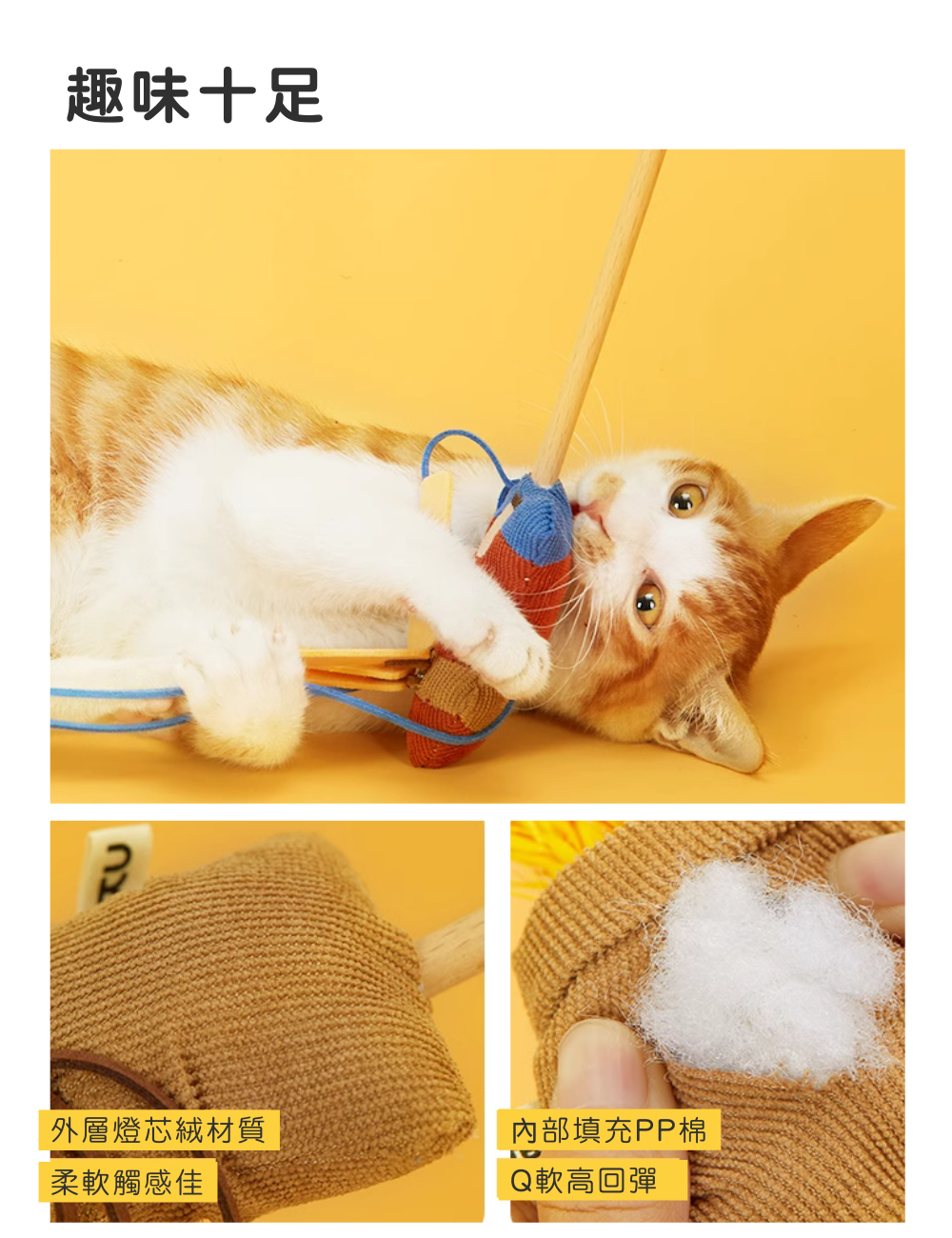 趣味十足

外層燈芯絨材質
柔軟觸感佳

內部填充PP棉
Q軟高回彈