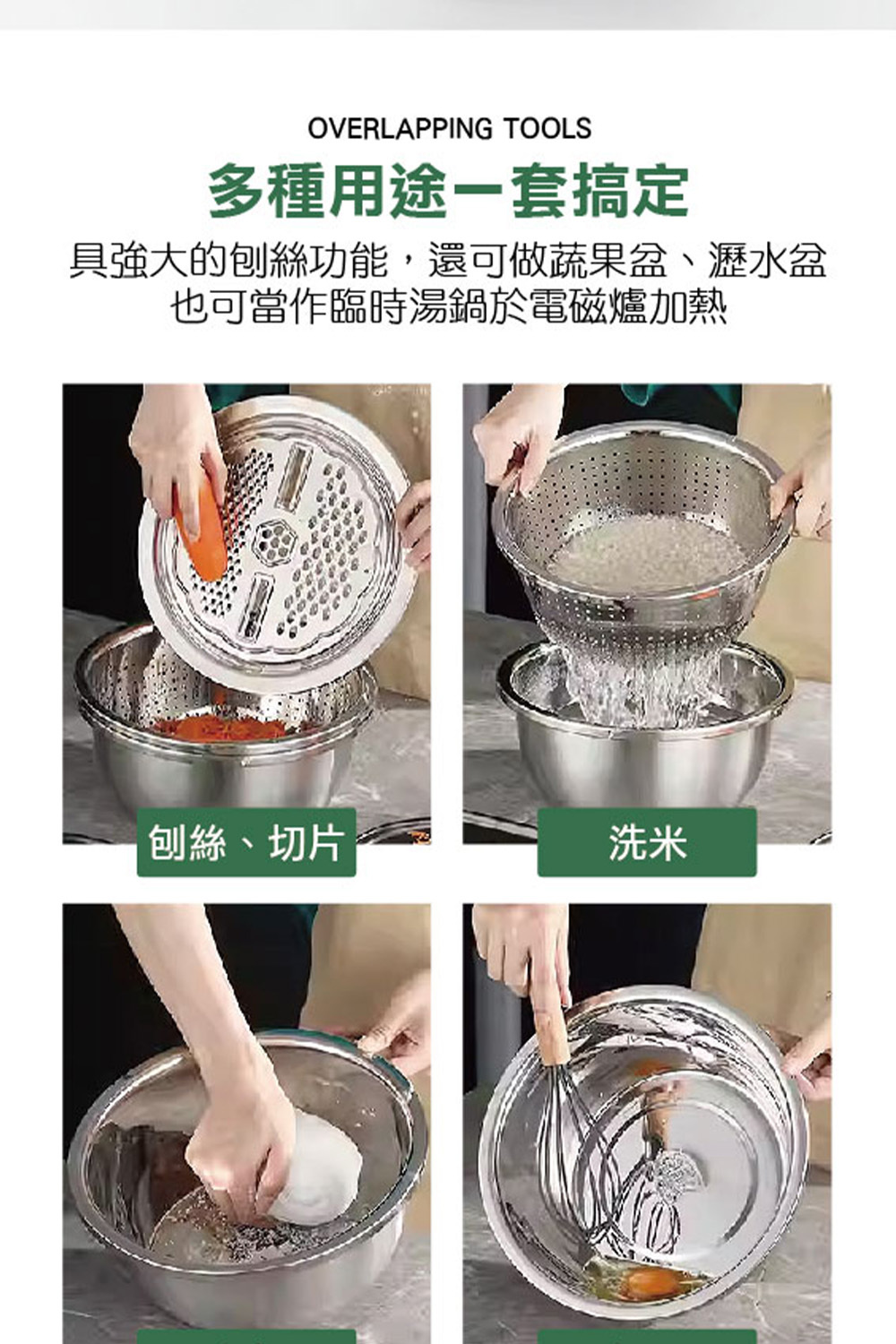 OVERLAPPING TOOLS

多種用途一套搞定

具強大的刨絲功能，還可做蔬果盆、瀝水盆
也可當作臨時湯鍋於電磁爐加熱

刨絲、切片

洗米