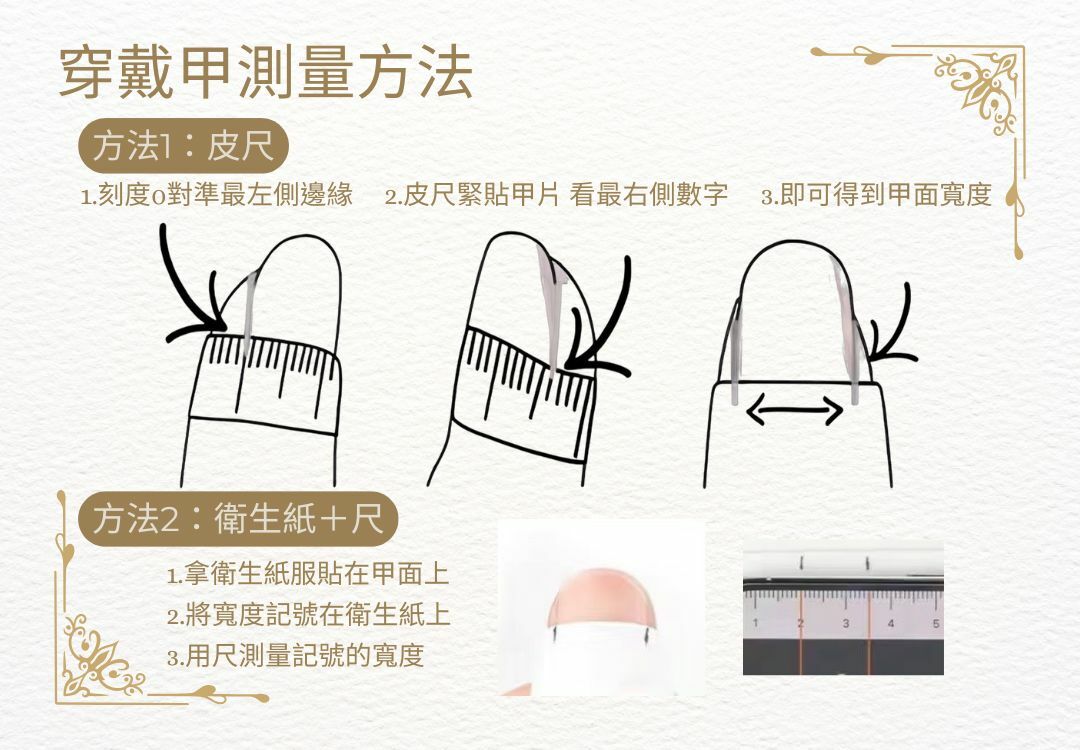 穿戴甲測量方法

方法1：皮尺

1.刻度0對準最左側邊緣　2.皮尺緊貼甲片 看最右側數字　3.即可得到甲面寬度

方法2：衛生紙＋尺

1.拿衛生紙服貼在甲面上
2.將寬度記號在衛生紙上
3.用尺測量記號的寬度

1　2　3　4　5