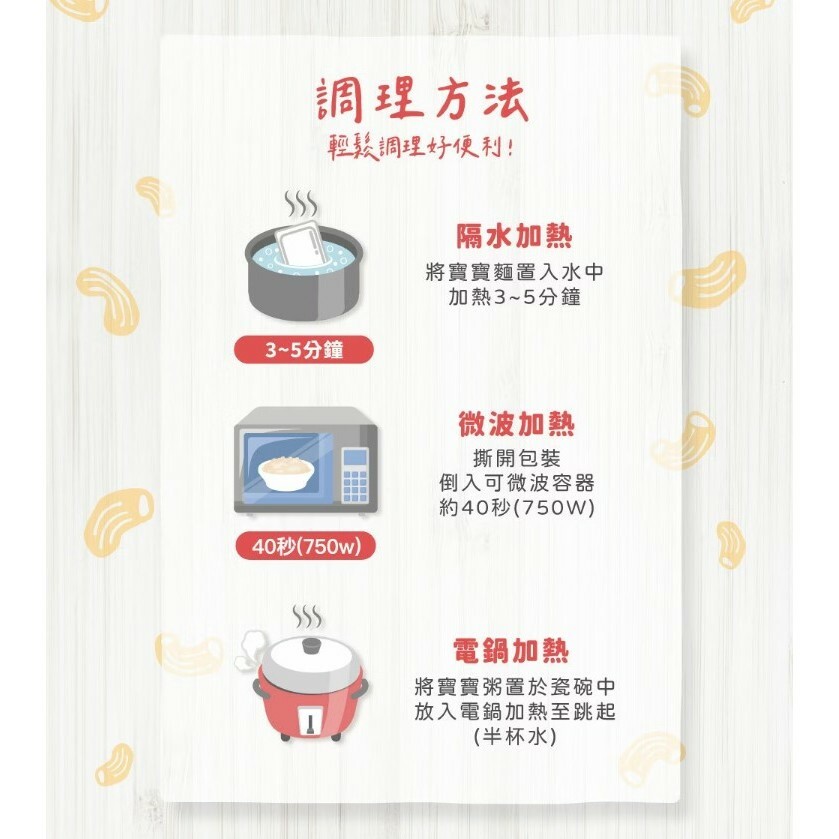 調理方法
輕鬆調理好便利!

3~5分鐘

隔水加熱
將寶寶麵置入水中
加熱3~5分鐘

40秒(750w)

微波加熱
撕開包裝
倒入可微波容器
約40秒(750W)

電鍋加熱
將寶寶粥置於瓷碗中
放入電鍋加熱至跳起
(半杯水)