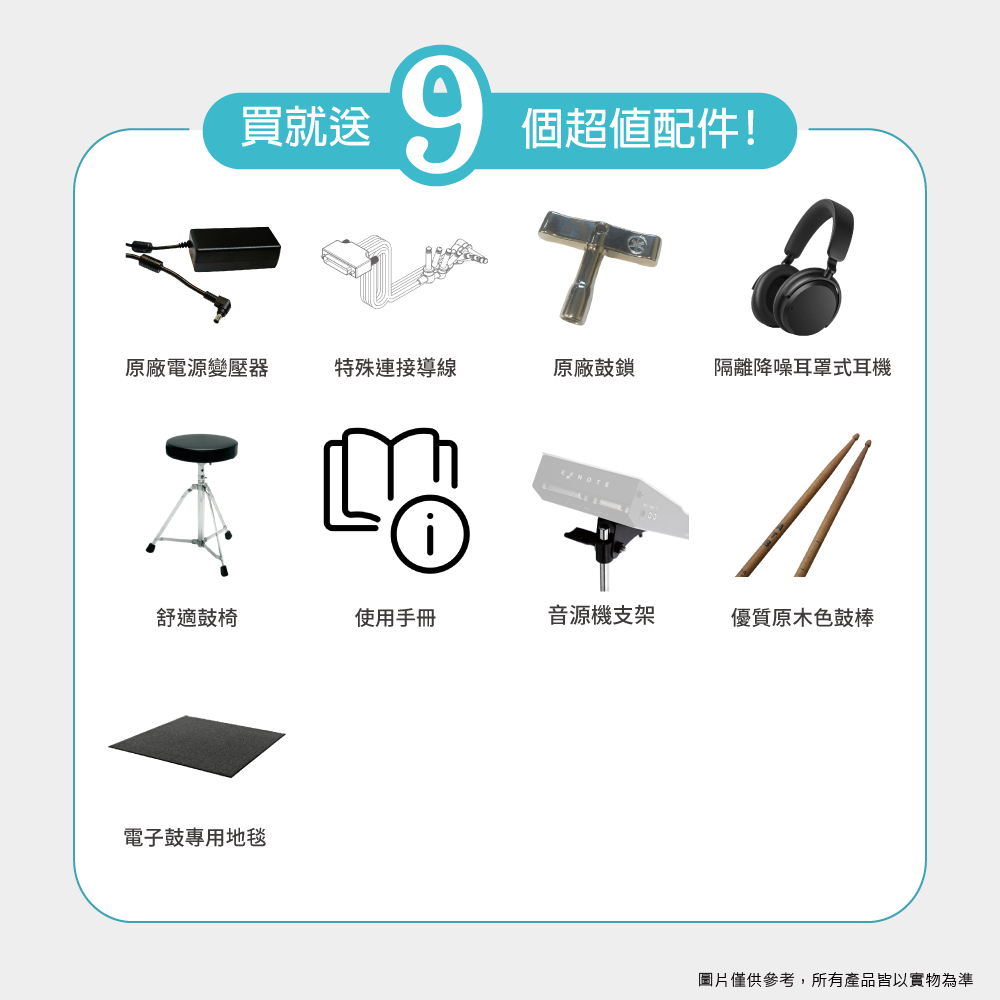 買就送 9 個超值配件！

原廠電源變壓器

特殊連接導線

原廠鼓鎖

隔離降噪耳罩式耳機

舒適鼓椅

使用手冊

音源機支架

優質原木色鼓棒

電子鼓專用地毯

圖片僅供參考，所有產品皆以實物為準