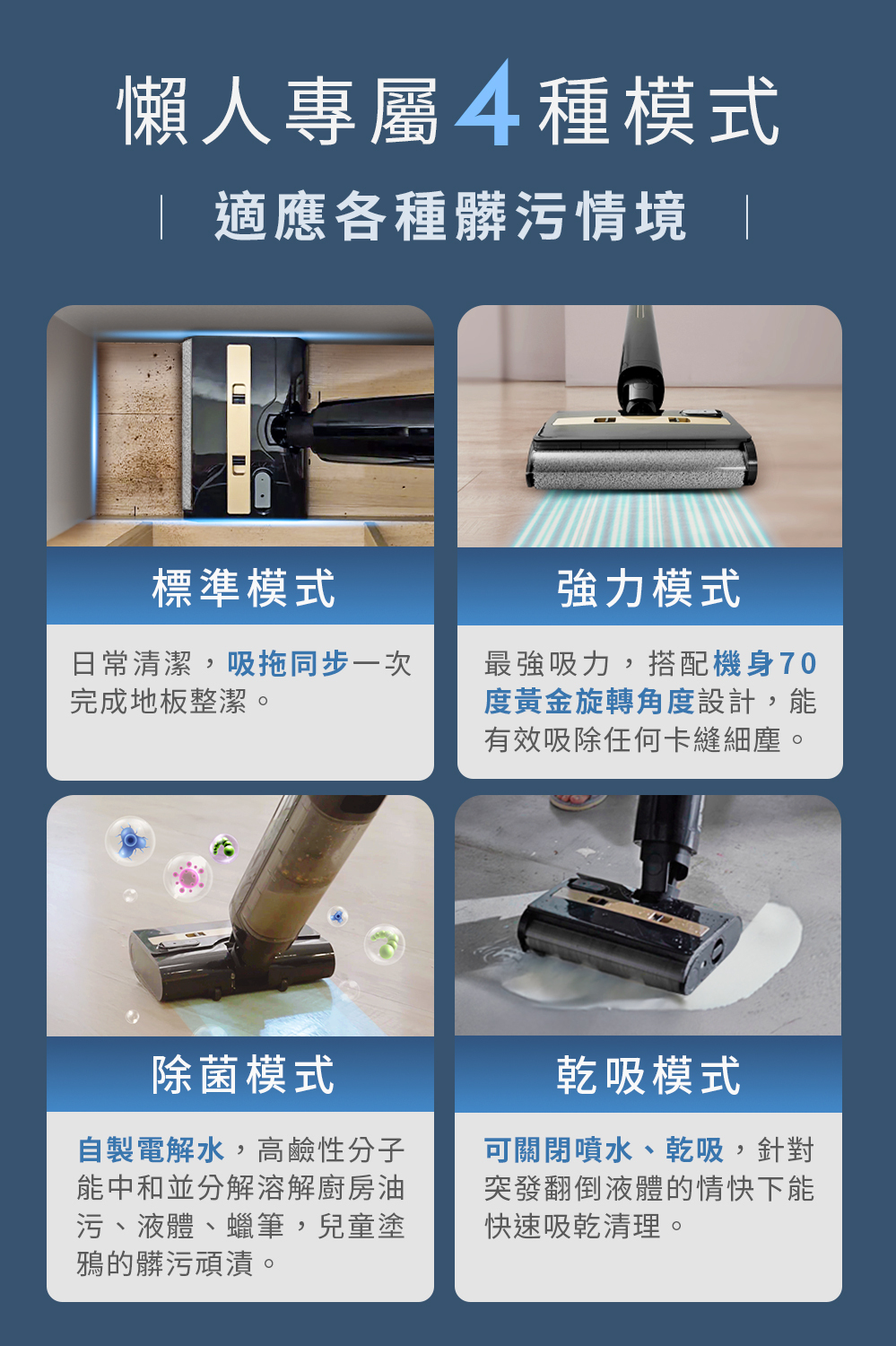 懶人專屬4種模式

適應各種髒污情境

標準模式

日常清潔，吸拖同步一次完成地板整潔。

強力模式

最強吸力，搭配機身70度黃金旋轉角度設計，能有效吸除任何卡縫細塵。

除菌模式

自製電解水，高鹼性分子能中和並分解溶解廚房油污、液體、蠟筆，兒童塗鴉的髒污頑漬。

乾吸模式

可關閉噴水、乾吸，針對突發翻倒液體的情快下能快速吸乾清理。