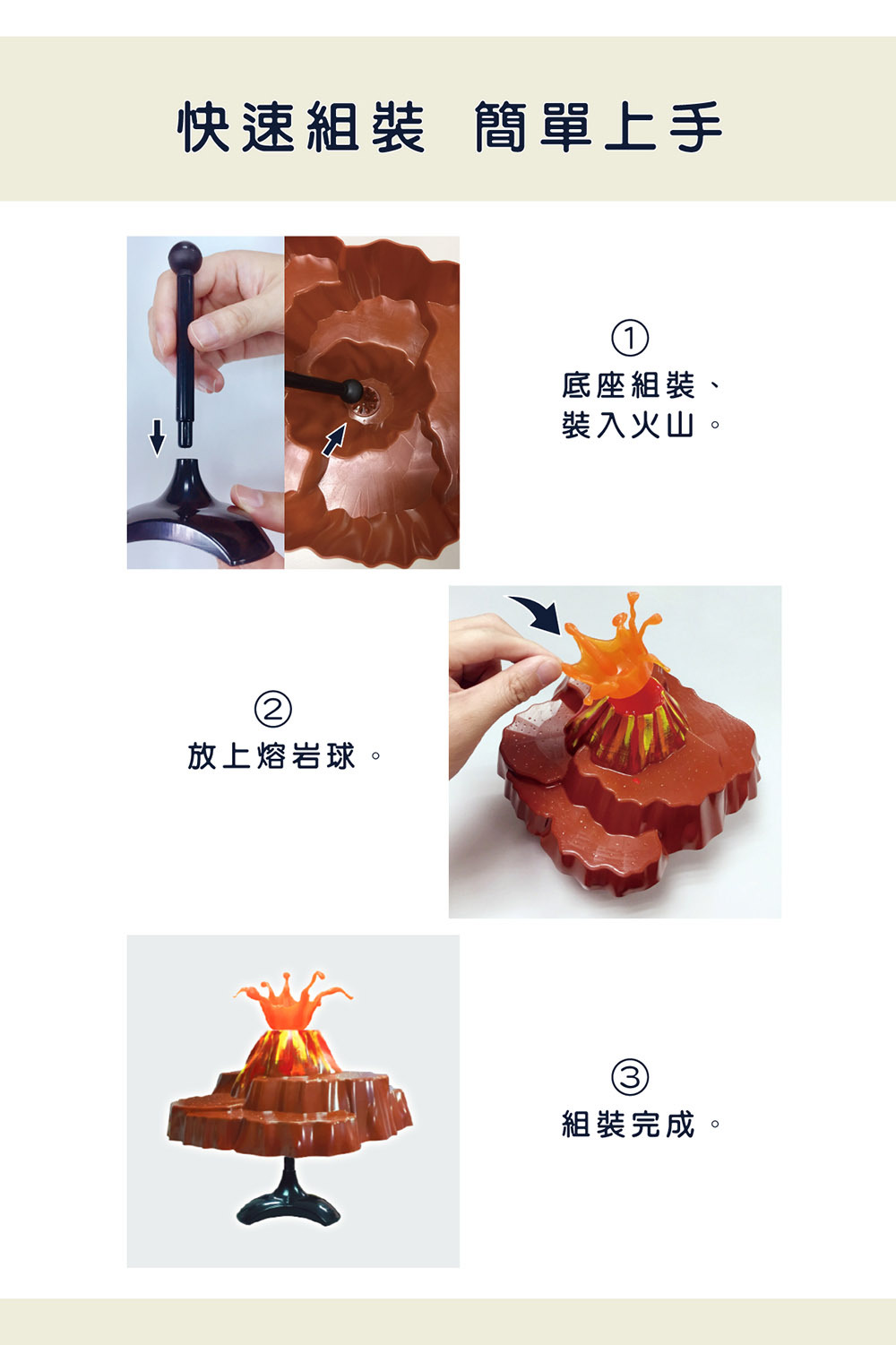 快速組裝 簡單上手

①
底座組裝、
裝入火山。

②
放上熔岩球。

③
組裝完成。