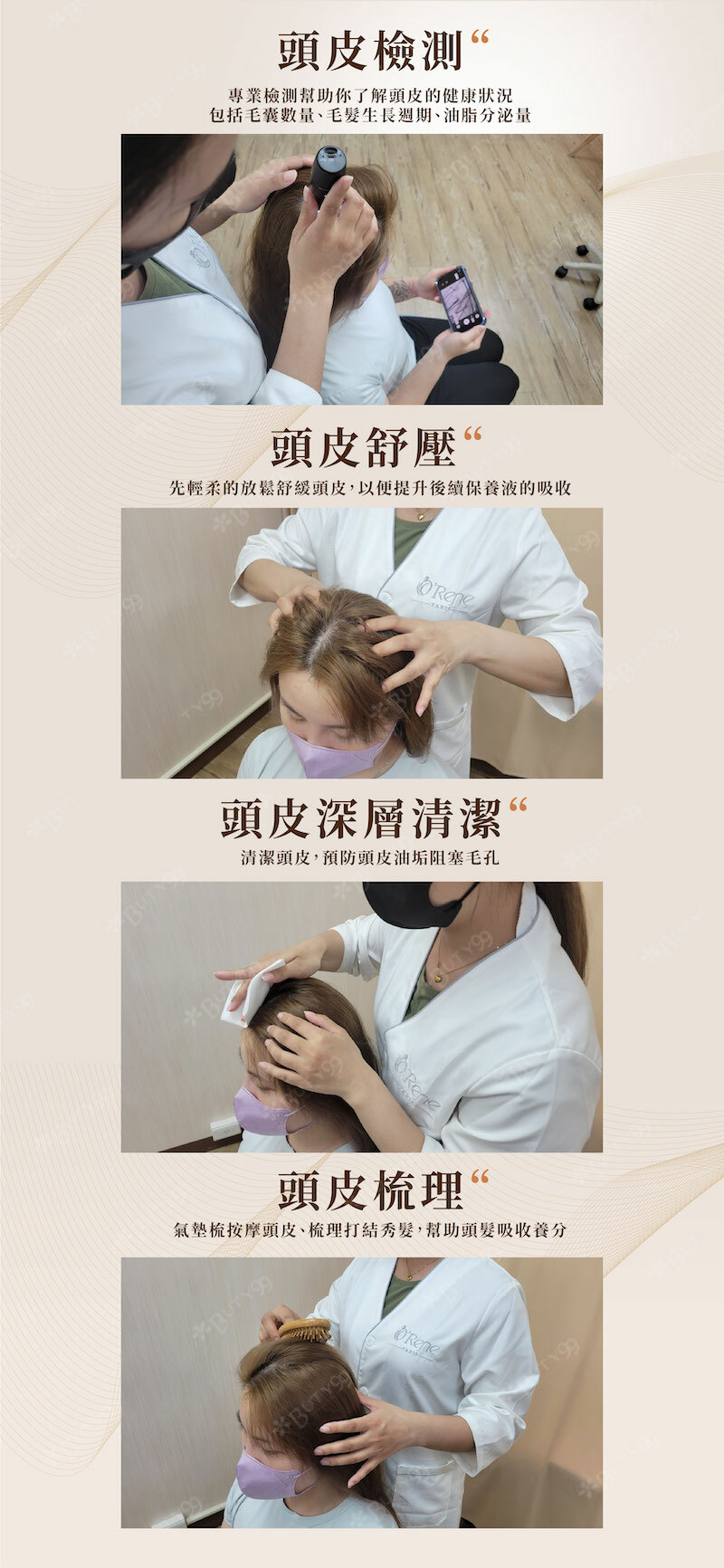 頭皮檢測“

專業檢測幫助你了解頭皮的健康狀況
包括毛囊數量、毛髮生長週期、油脂分泌量

頭皮舒壓“

先輕柔的放鬆舒緩頭皮，以便提升後續保養液的吸收

O'Rene
PARIS

頭皮深層清潔“

清潔頭皮，預防頭皮油垢阻塞毛孔

O'Rene

頭皮梳理“

氣墊梳按摩頭皮、梳理打結秀髮，幫助頭髮吸收養分

O'Rene
PARIS