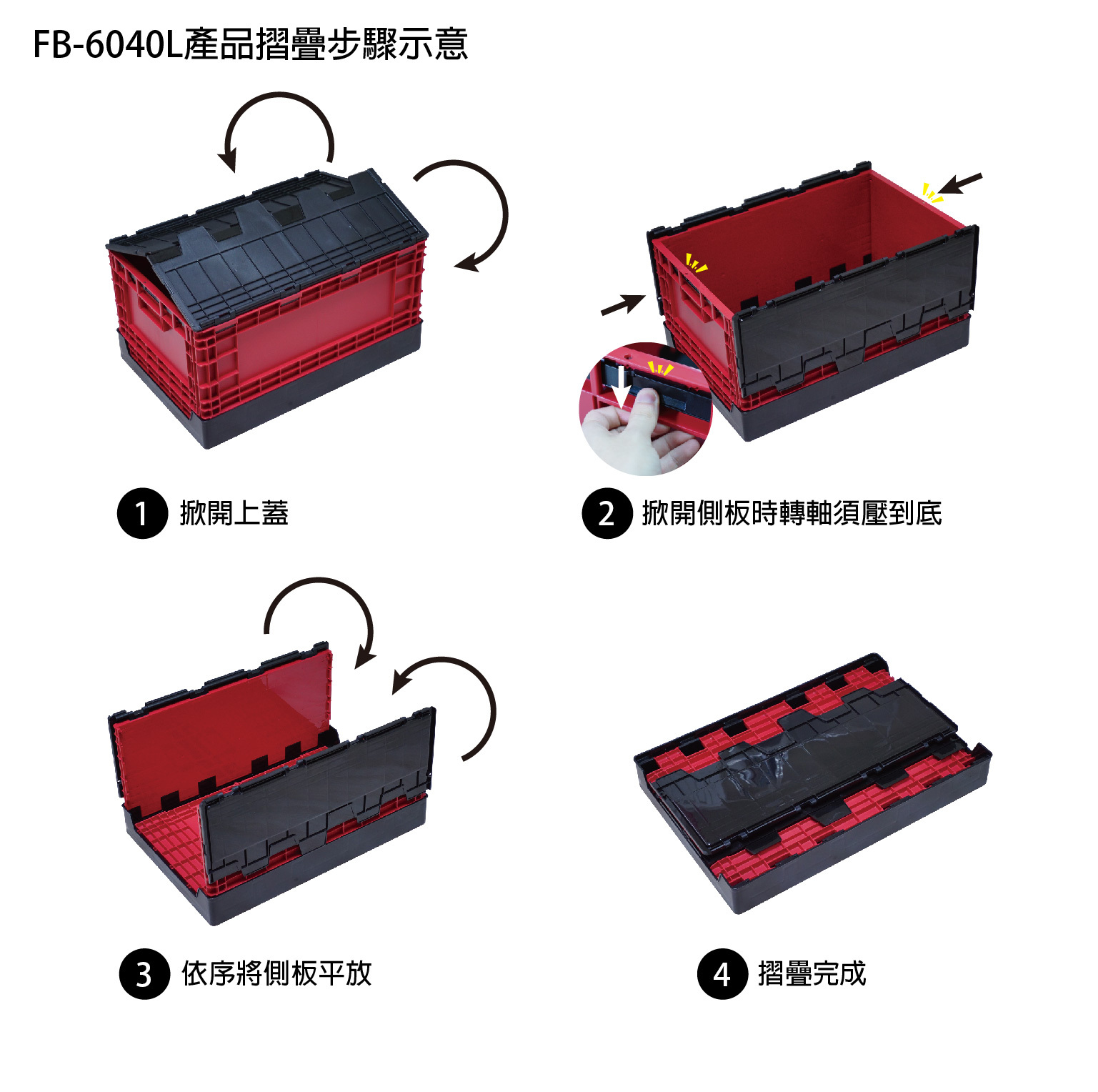 FB-6040L產品摺疊步驟示意

1 掀開上蓋

2 掀開側板時轉軸須壓到底

3 依序將側板平放

4 摺疊完成