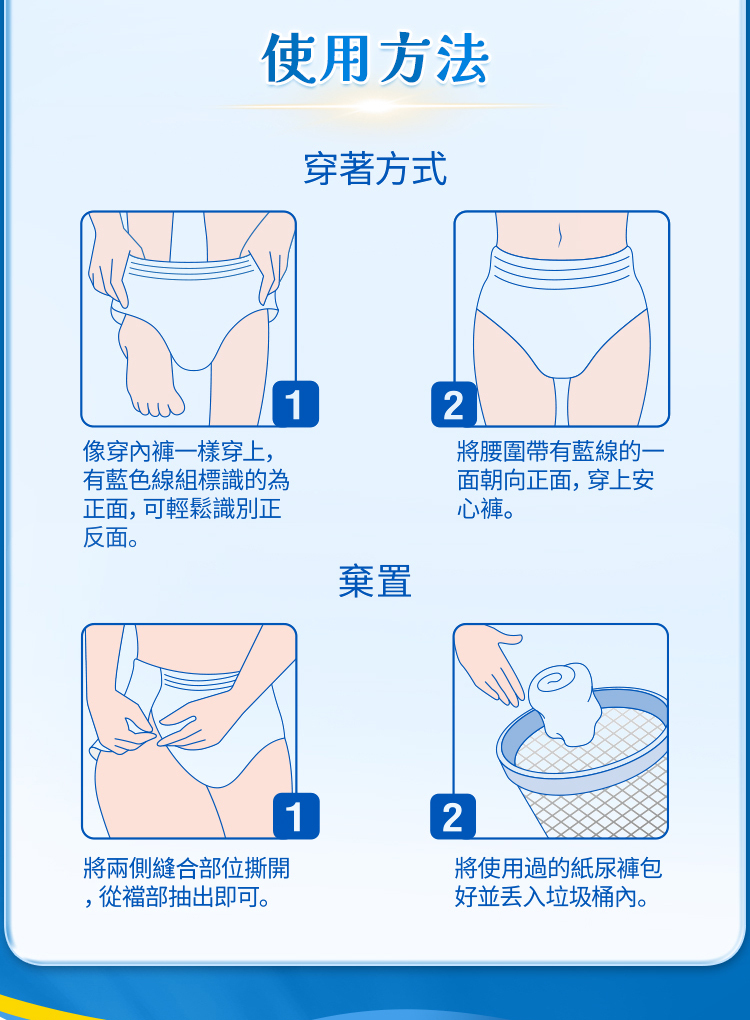 使用方法

穿著方式

1

像穿內褲一樣穿上，有藍色線組標識的為正面，可輕鬆識別正反面。

2

將腰圍帶有藍線的一面朝向正面，穿上安心褲。

棄置

1

將兩側縫合部位撕開，從襠部抽出即可。

2

將使用過的紙尿褲包好並丟入垃圾桶內。