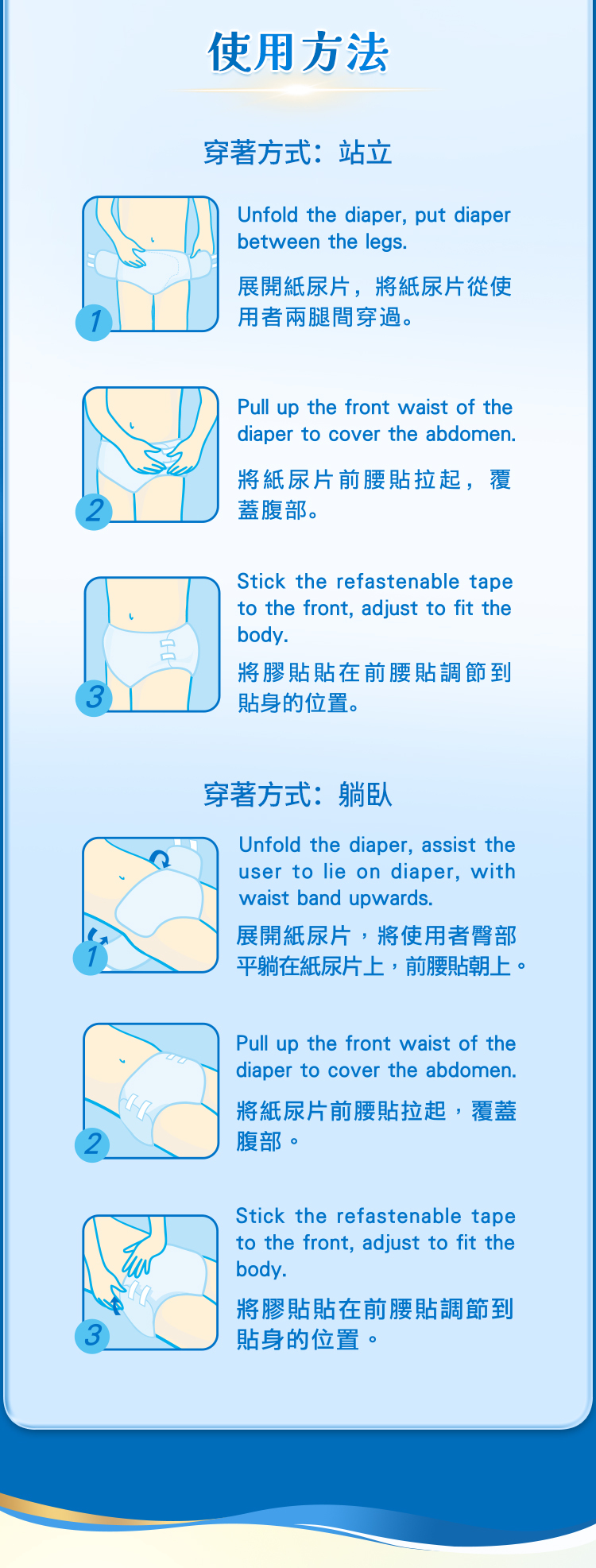 使用方法

穿著方式：站立

1

Unfold the diaper, put diaper between the legs.

展開紙尿片，將紙尿片從使用者兩腿間穿過。

2

Pull up the front waist of the diaper to cover the abdomen.

將紙尿片前腰貼拉起，覆蓋腹部。

3

Stick the refastenable tape to the front, adjust to fit the body.

將膠貼貼在前腰貼調節到貼身的位置。

穿著方式：躺臥

1

Unfold the diaper, assist the user to lie on diaper, with waist band upwards.

展開紙尿片，將使用者臀部平躺在紙尿片上，前腰貼朝上。

2

Pull up the front waist of the diaper to cover the abdomen.

將紙尿片前腰貼拉起，覆蓋腹部。

3

Stick the refastenable tape to the front, adjust to fit the body.

將膠貼貼在前腰貼調節到貼身的位置。