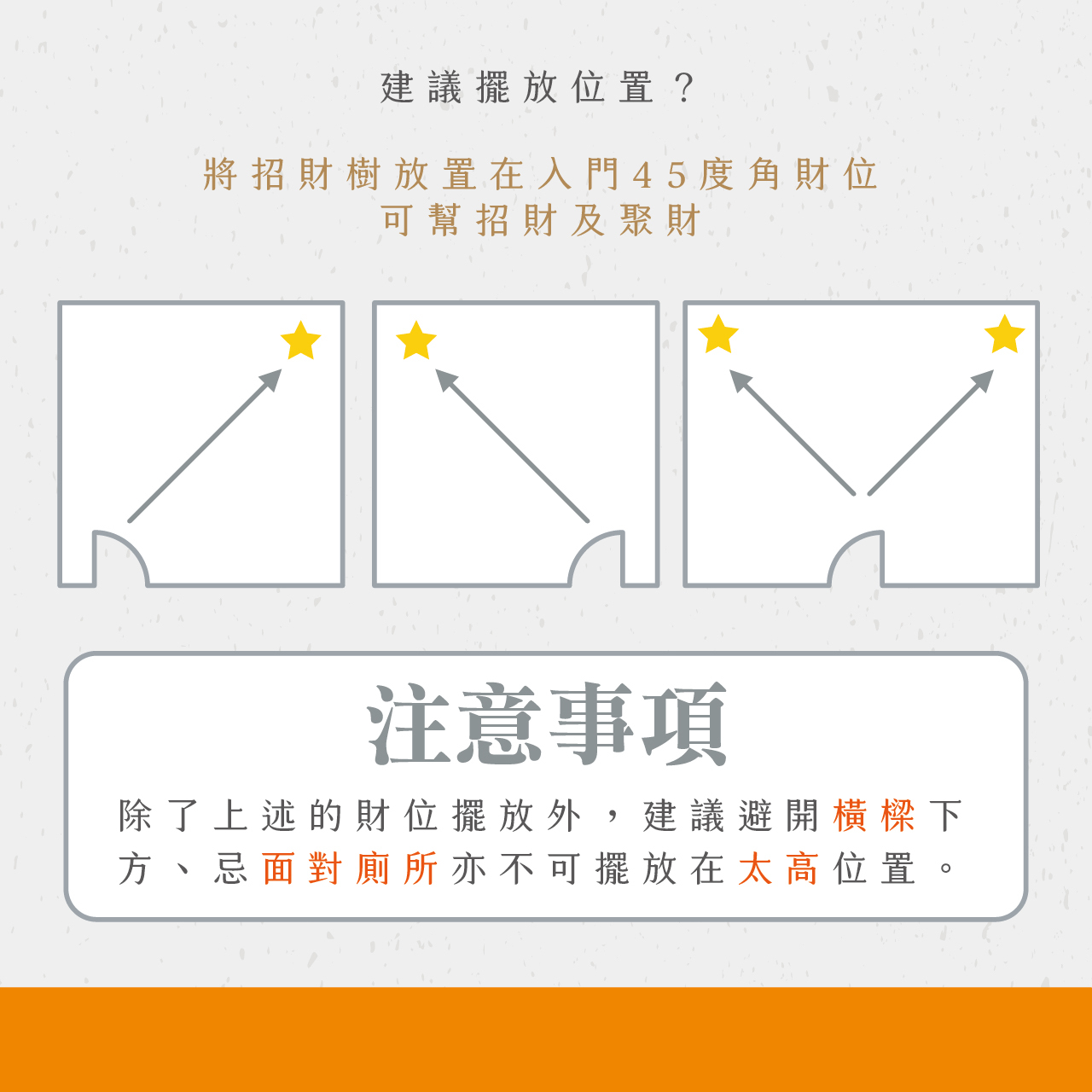 建議擺放位置？

將招財樹放置在入門45度角財位
可幫招財及聚財

注意事項

除了上述的財位擺放外，建議避開橫樑下方、忌面對廁所亦不可擺放在太高位置。