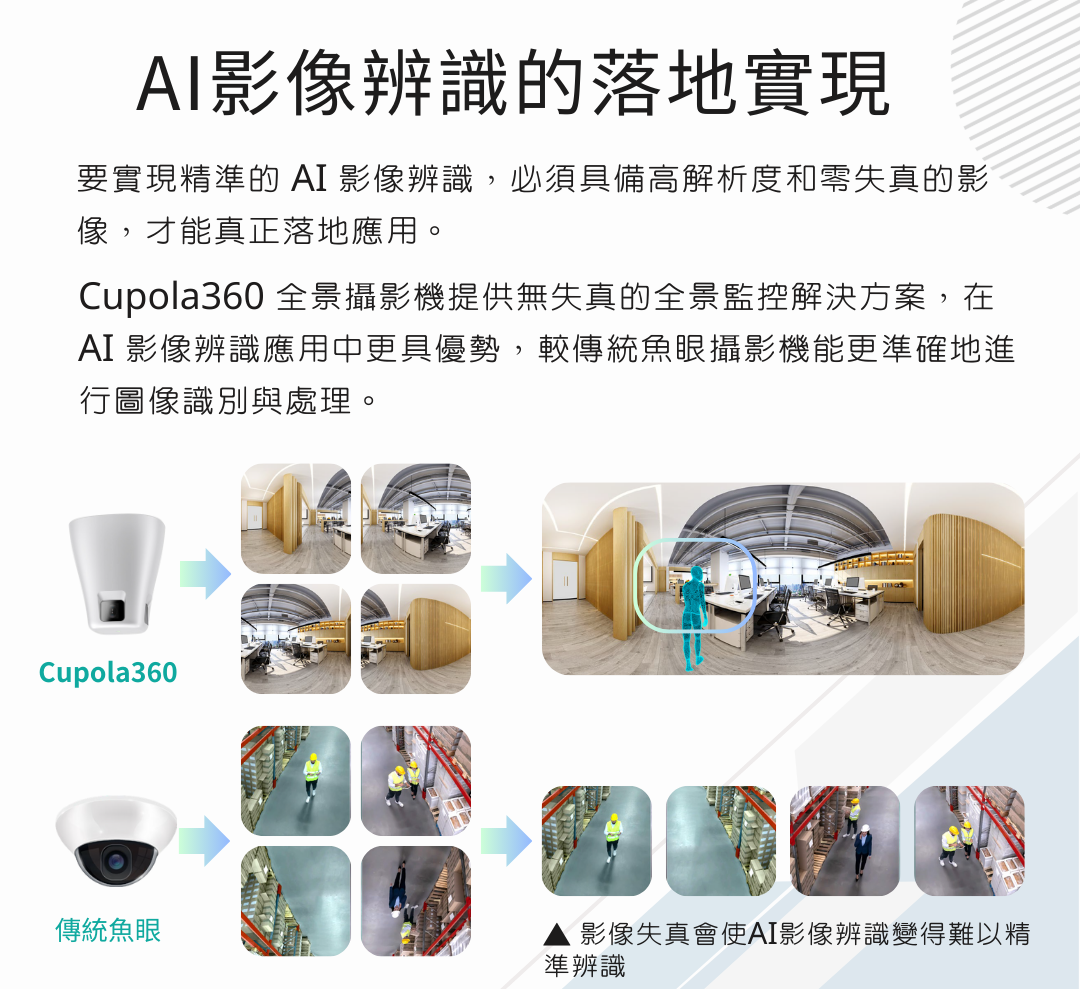 AI影像辨識的落地實現

要實現精準的 AI 影像辨識，必須具備高解析度和零失真的影像，才能真正落地應用。

Cupola360 全景攝影機提供無失真的全景監控解決方案，在 AI 影像辨識應用中更具優勢，較傳統魚眼攝影機能更準確地進行圖像識別與處理。

Cupola360

傳統魚眼

▲ 影像失真會使AI影像辨識變得難以精準辨識