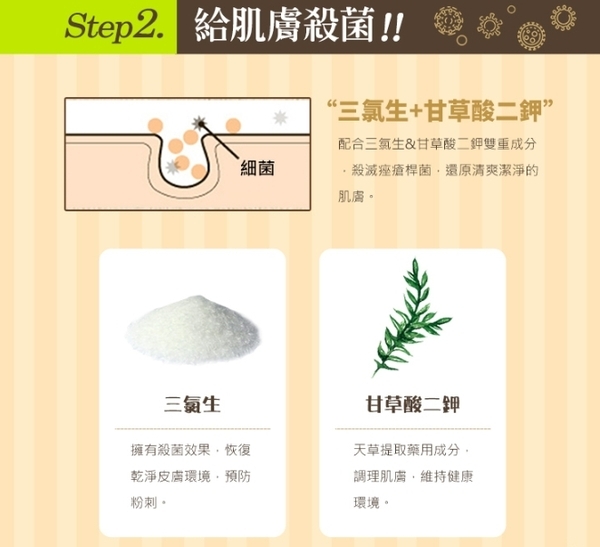 Step2. 給肌膚殺菌!!

細菌

"三氯生+甘草酸二鉀"

配合三氯生&甘草酸二鉀雙重成分，殺滅痤瘡桿菌，還原清爽潔淨的肌膚。

三氯生

擁有殺菌效果，恢復乾淨皮膚環境，預防粉刺。

甘草酸二鉀

天草提取藥用成分，調理肌膚，維持健康環境。