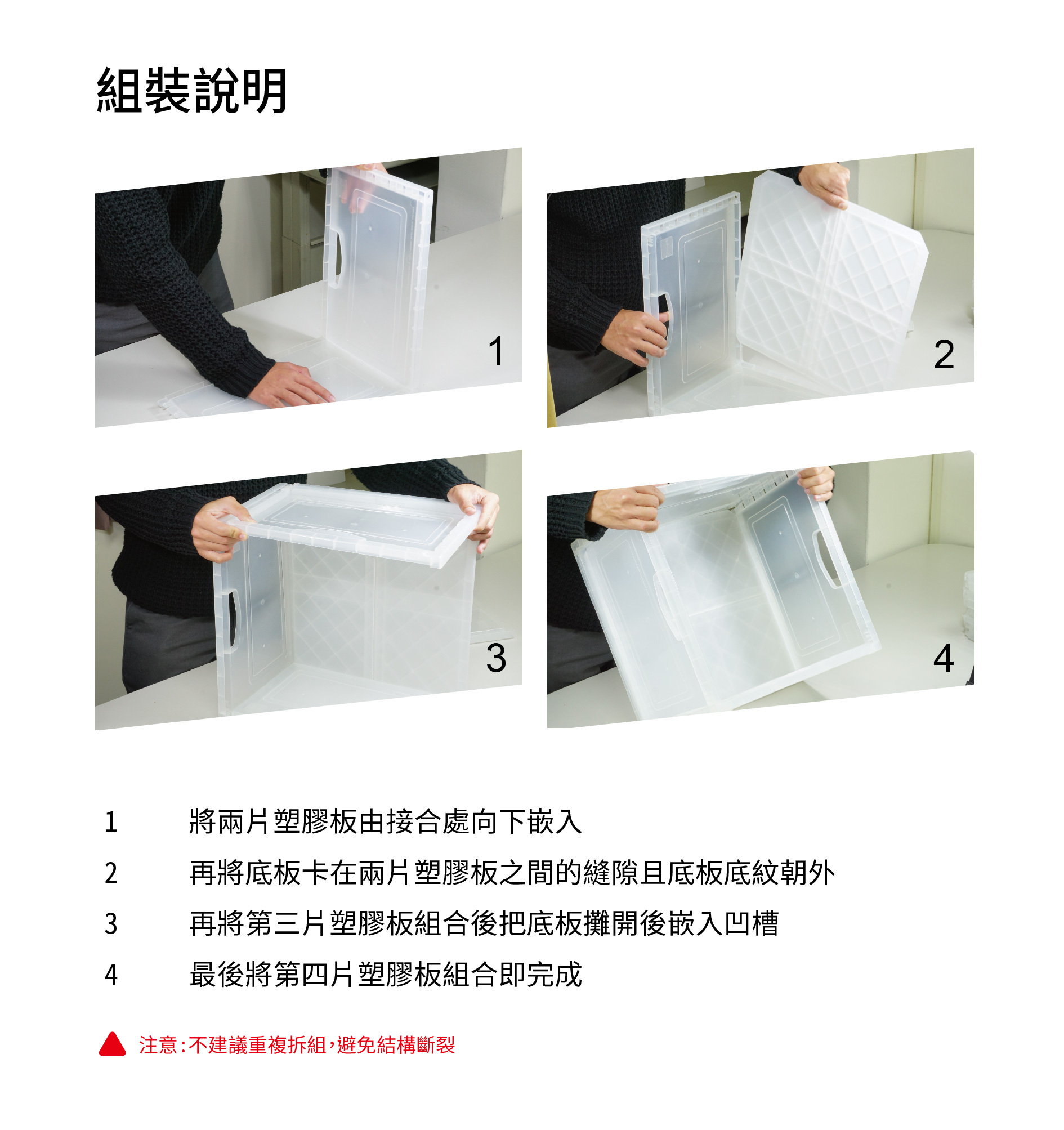 組裝說明

1

2

3

4

1 將兩片塑膠板由接合處向下嵌入

2 再將底板卡在兩片塑膠板之間的縫隙且底板底紋朝外

3 再將第三片塑膠板組合後把底板攤開後嵌入凹槽

4 最後將第四片塑膠板組合即完成

注意：不建議重複拆組，避免結構斷裂