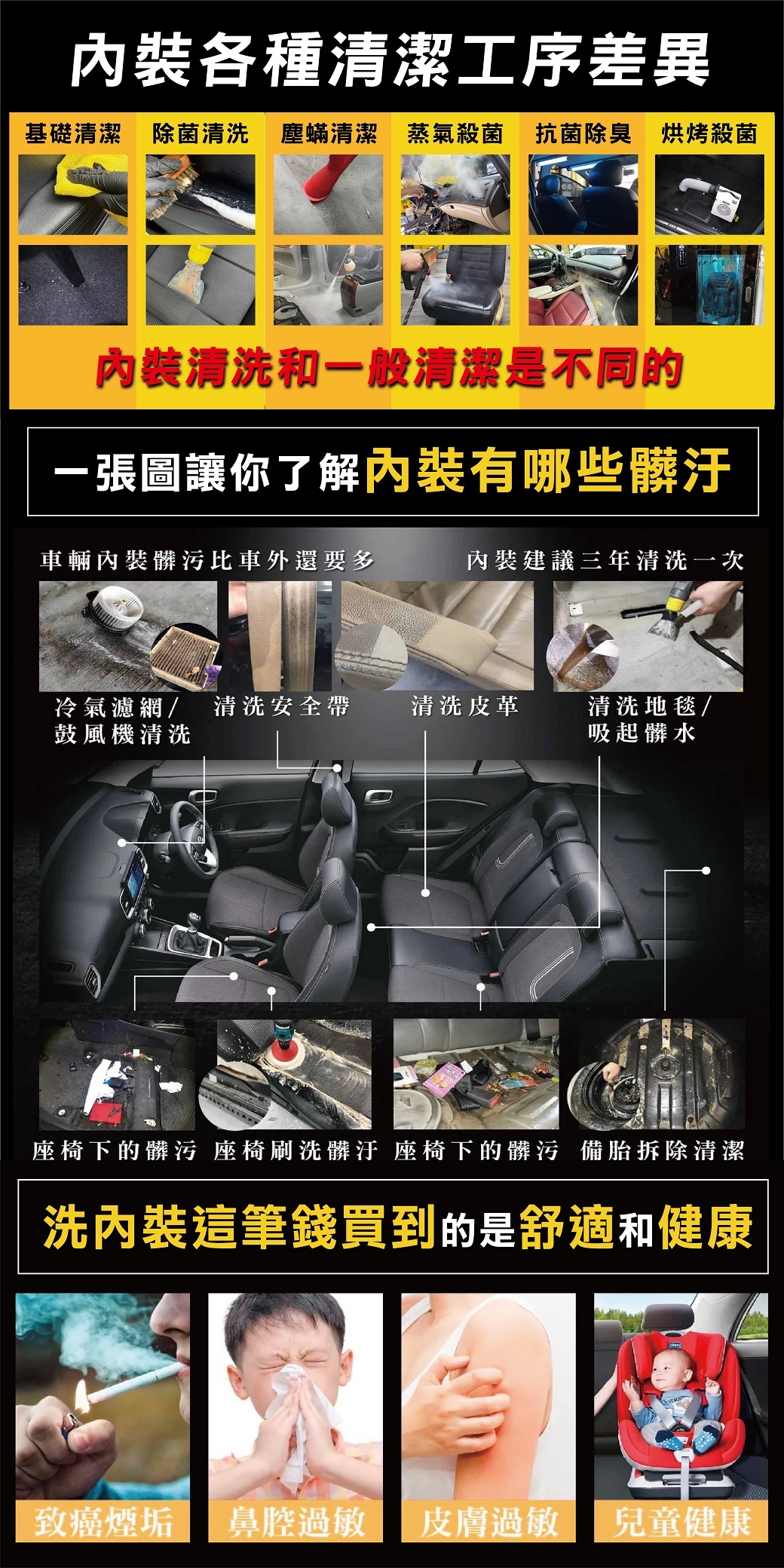 內裝各種清潔工序差異

基礎清潔 除菌清洗 塵蟎清潔 蒸氣殺菌 抗菌除臭 烘烤殺菌

內裝清洗和一般清潔是不同的

一張圖讓你了解內裝有哪些髒汙

車輛內裝髒污比車外還要多

內裝建議三年清洗一次

冷氣濾網/鼓風機清洗

清洗安全帶

清洗皮革

清洗地毯/吸起髒水

座椅下的髒污

座椅刷洗髒汙

座椅下的髒污

備胎拆除清潔

洗內裝這筆錢買到的是舒適和健康

致癌煙垢

鼻腔過敏

皮膚過敏

兒童健康