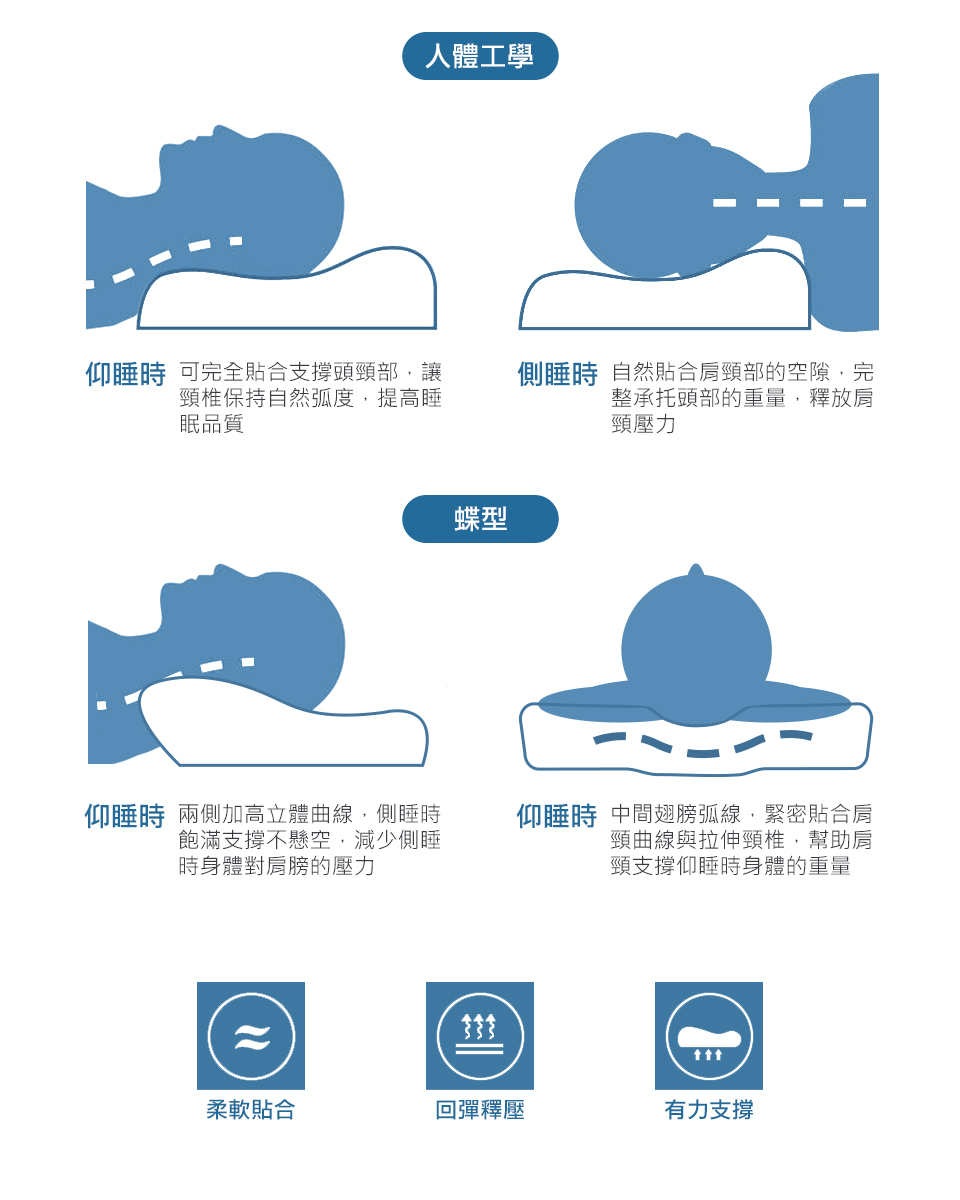 人體工學

仰睡時 可完全貼合支撐頭頸部，讓頸椎保持自然弧度，提高睡眠品質

側睡時 自然貼合肩頸部的空隙，完整承托頭部的重量，釋放肩頸壓力

蝶型

仰睡時 兩側加高立體曲線，側睡時飽滿支撐不懸空，減少側睡時身體對肩膀的壓力

仰睡時 中間翅膀弧線，緊密貼合肩頸曲線與拉伸頸椎，幫助肩頸支撐仰睡時身體的重量

柔軟貼合

回彈釋壓

有力支撐