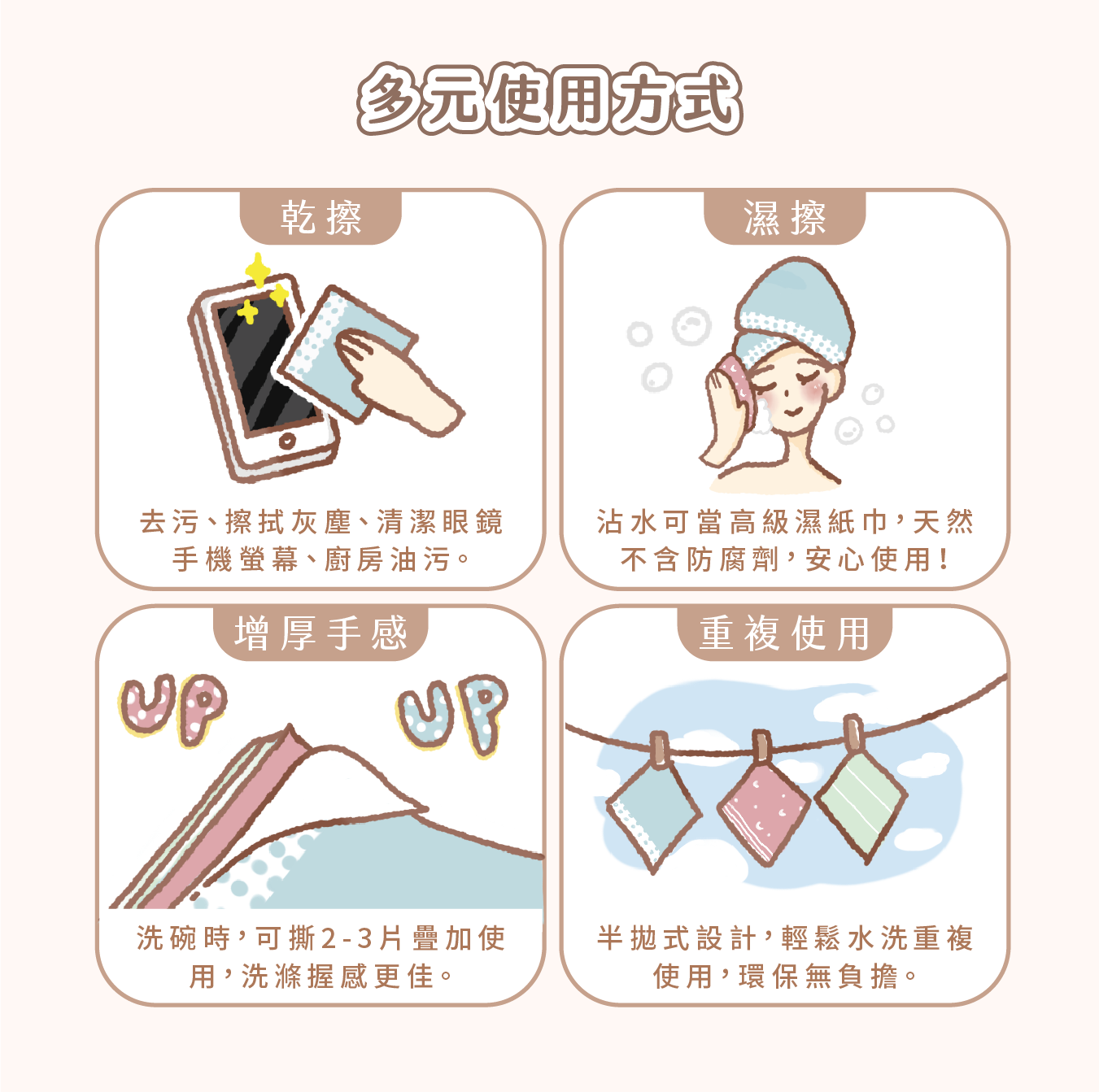 多元使用方式

乾擦

去污、擦拭灰塵、清潔眼鏡手機螢幕、廚房油污。

濕擦

沾水可當高級濕紙巾，天然不含防腐劑，安心使用！

增厚手感

UP UP

洗碗時，可撕2-3片疊加使用，洗滌握感更佳。

重複使用

半拋式設計，輕鬆水洗重複使用，環保無負擔。