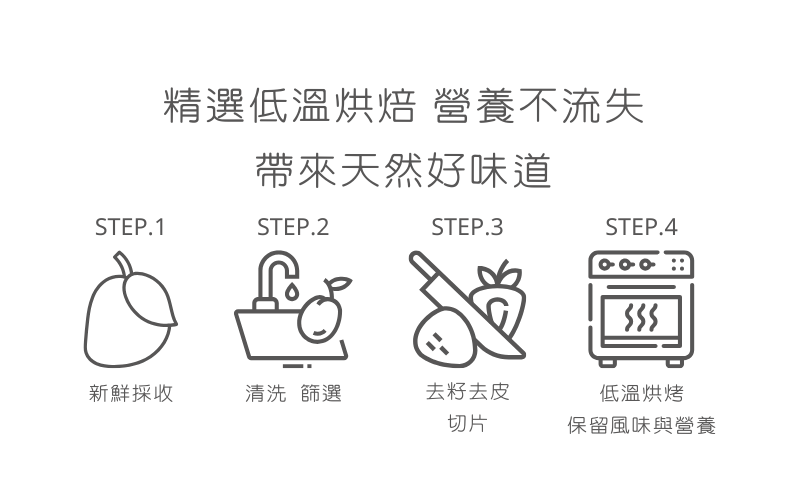 精選低溫烘焙 營養不流失
帶來天然好味道

STEP.1
新鮮採收

STEP.2
清洗 篩選

STEP.3
去籽去皮
切片

STEP.4
低溫烘烤
保留風味與營養