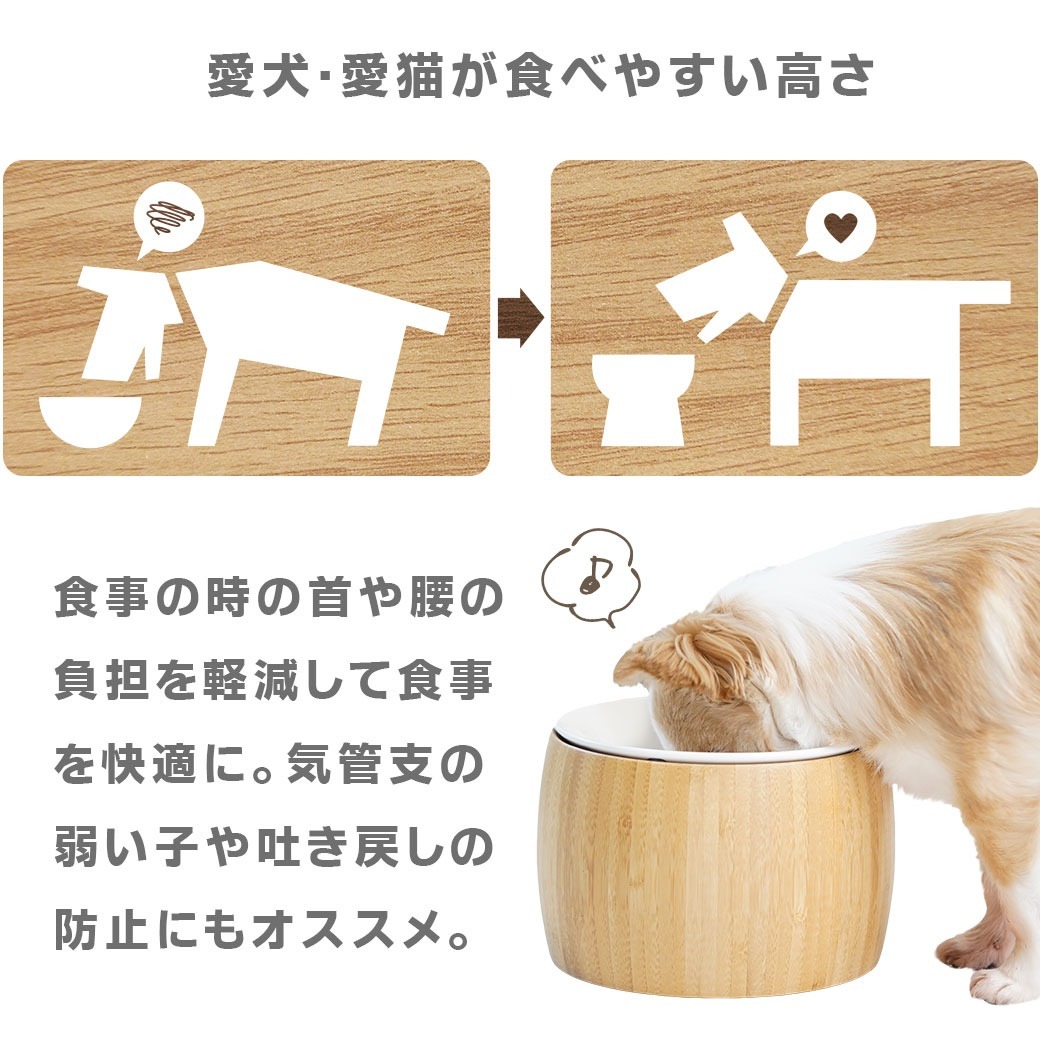 愛犬·愛猫が食べやすい高さ

食事の時の首や腰の負担を軽減して食事を快適に。気管支の弱い子や吐き戻しの防止にもオススメ。