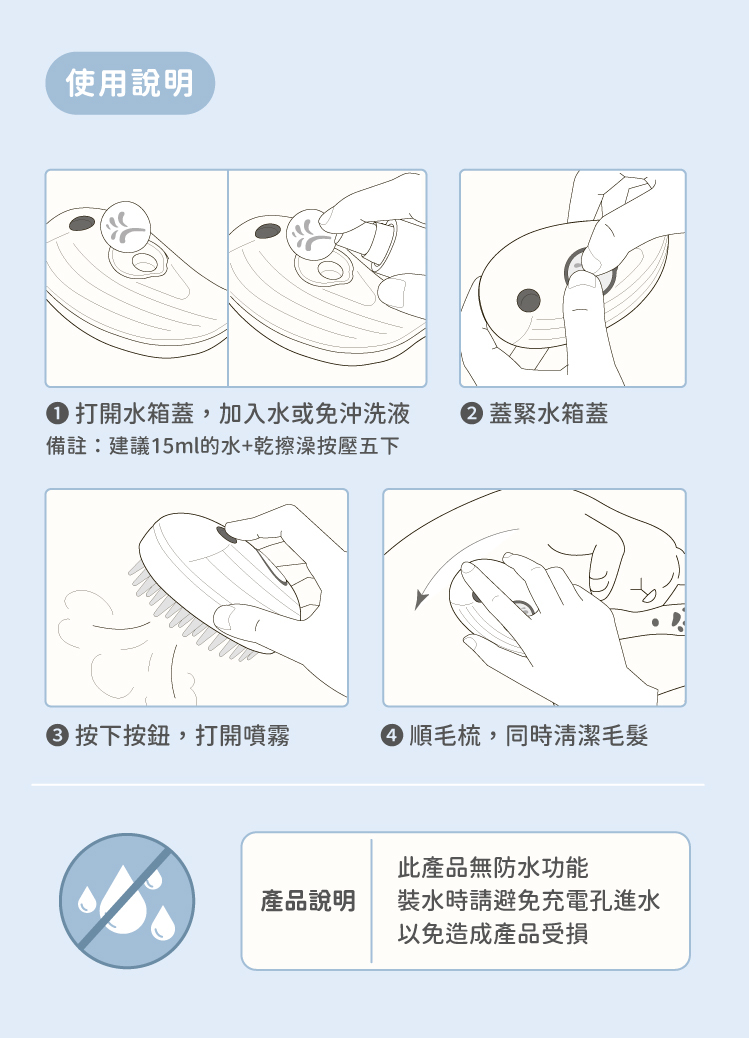 使用說明

❶ 打開水箱蓋，加入水或免沖洗液
備註：建議15ml的水+乾擦澡按壓五下

❷ 蓋緊水箱蓋

❸ 按下按鈕，打開噴霧

❹ 順毛梳，同時清潔毛髮

產品說明

此產品無防水功能
裝水時請避免充電孔進水
以免造成產品受損