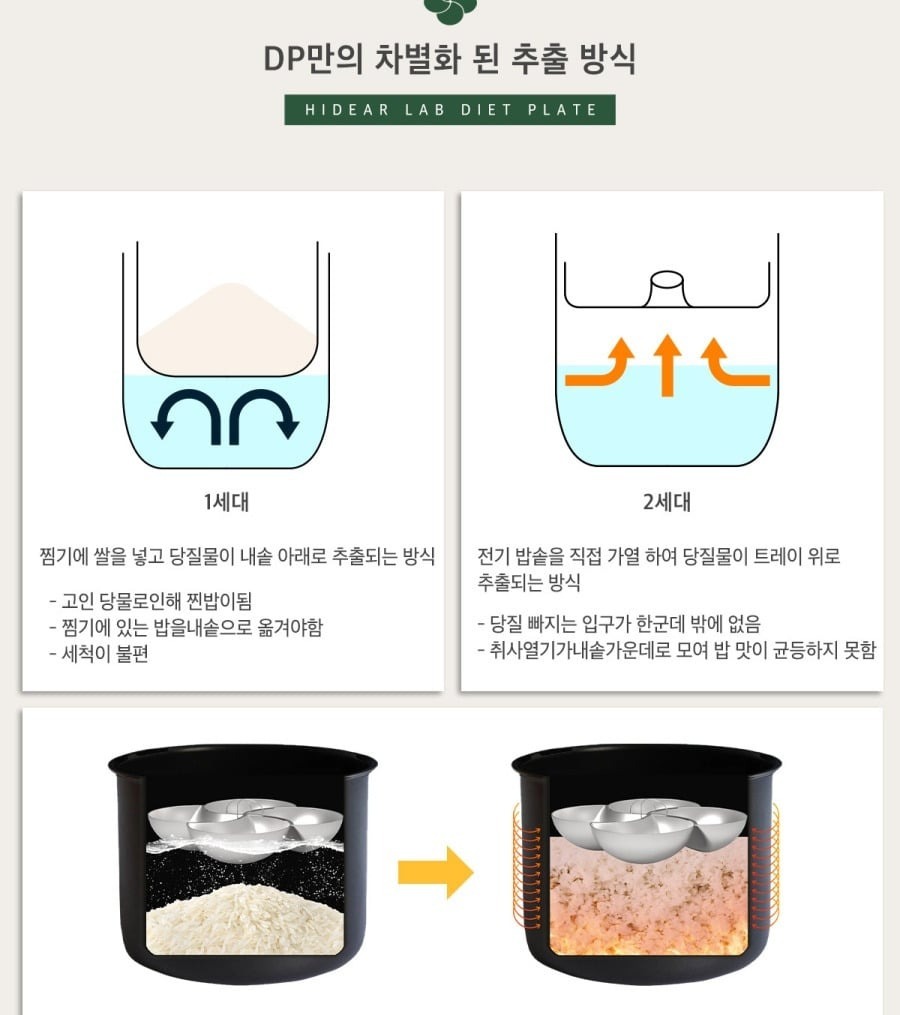 DP만의 차별화 된 추출 방식

HIDEAR LAB DIET PLATE

1세대

찜기에 쌀을 넣고 당질물이 내솥 아래로 추출되는 방식

- 고인 당물로인해 찐밥이됨
- 찜기에 있는 밥을내솥으로 옮겨야함
- 세척이 불편

2세대

전기 밥솥을 직접 가열 하여 당질물이 트레이 위로 추출되는 방식

- 당질 빠지는 입구가 한군데 밖에 없음
- 취사열기가내솥가운데로 모여 밥 맛이 균등하지 못함