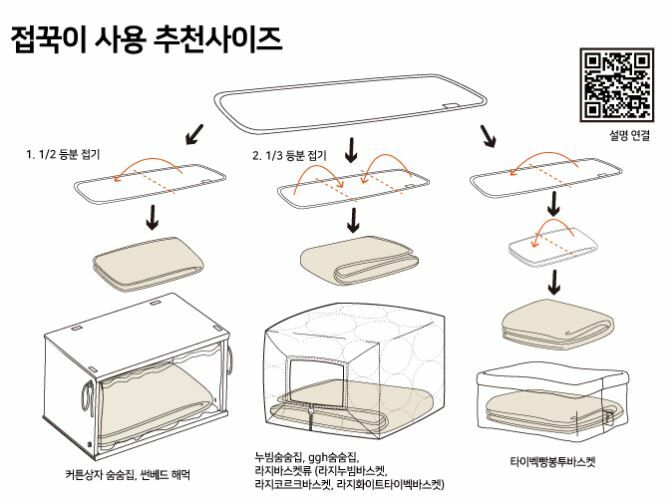 접꾹이 사용 추천사이즈

설명 연결

1. 1/2 등분 접기

2. 1/3 등분 접기

커튼상자 숨숨집, 썬베드 해먹

누빔숨숨집, ggh숨숨집, 라지바스켓류 (라지누빔바스켓, 라지코르크바스켓, 라지화이트타이벡바스켓)

타이벡빵봉투바스켓