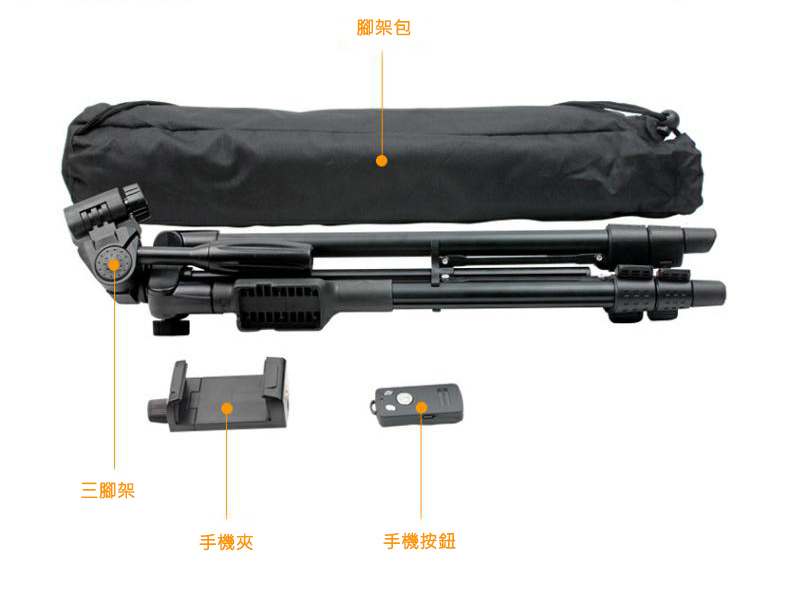 腳架包

三腳架

手機夾

手機按鈕