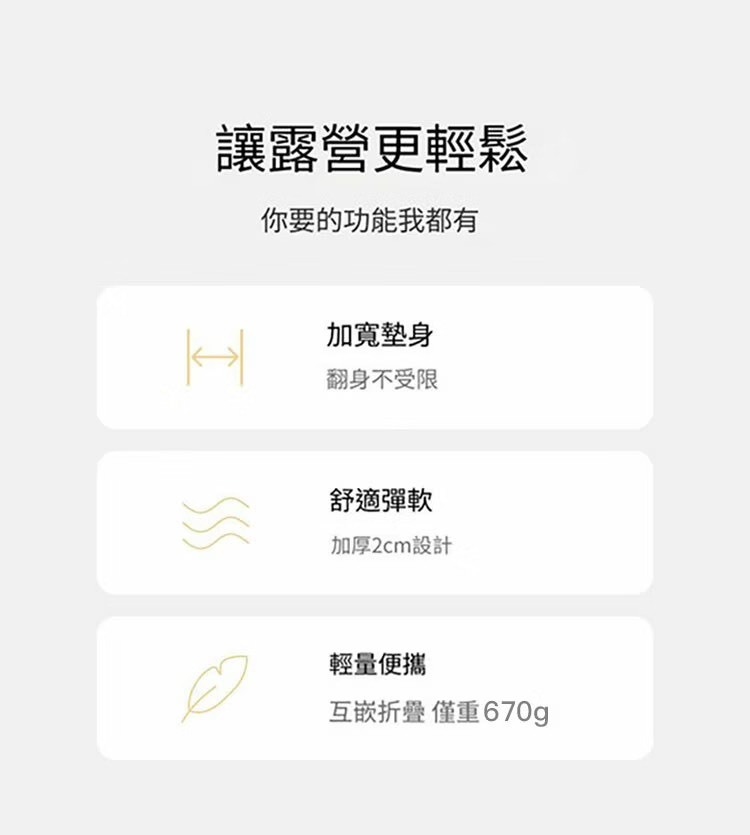 讓露營更輕鬆

你要的功能我都有

加寬墊身

翻身不受限

舒適彈軟

加厚2cm設計

輕量便攜

互嵌折疊 僅重670g