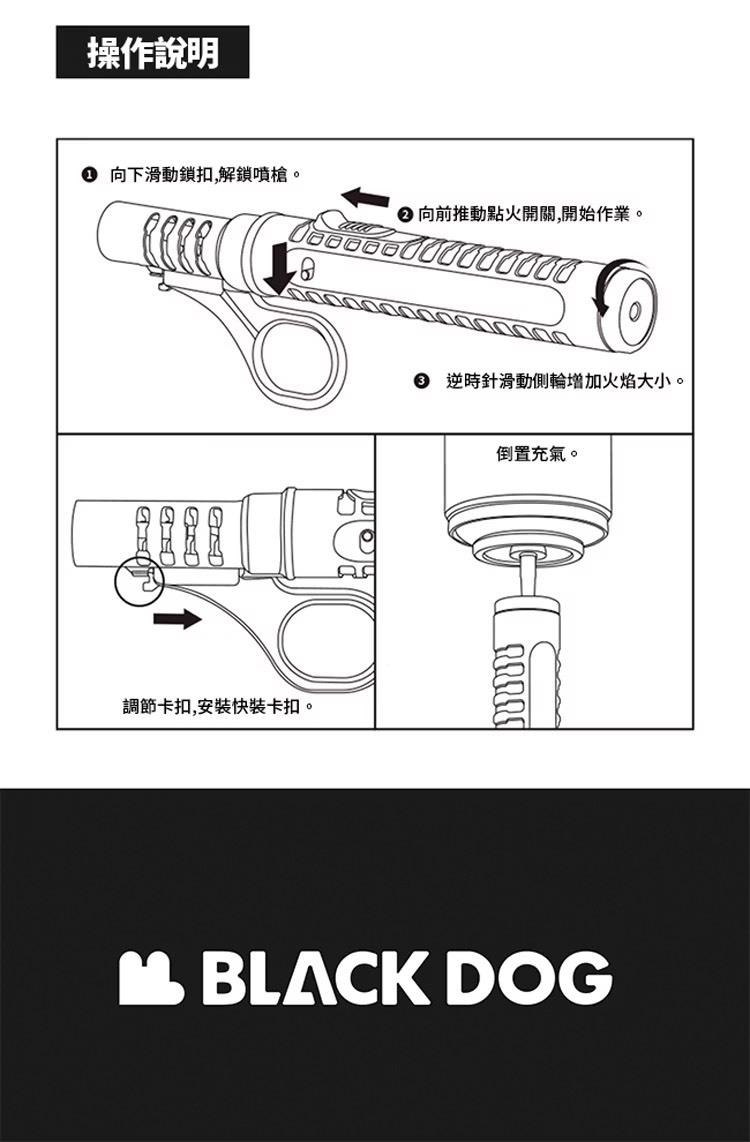 操作說明

❶ 向下滑動鎖扣,解鎖噴槍。

❷ 向前推動點火開關,開始作業。

❸ 逆時針滑動側輪增加火焰大小。

調節卡扣,安裝快裝卡扣。

倒置充氣。

BLACK DOG