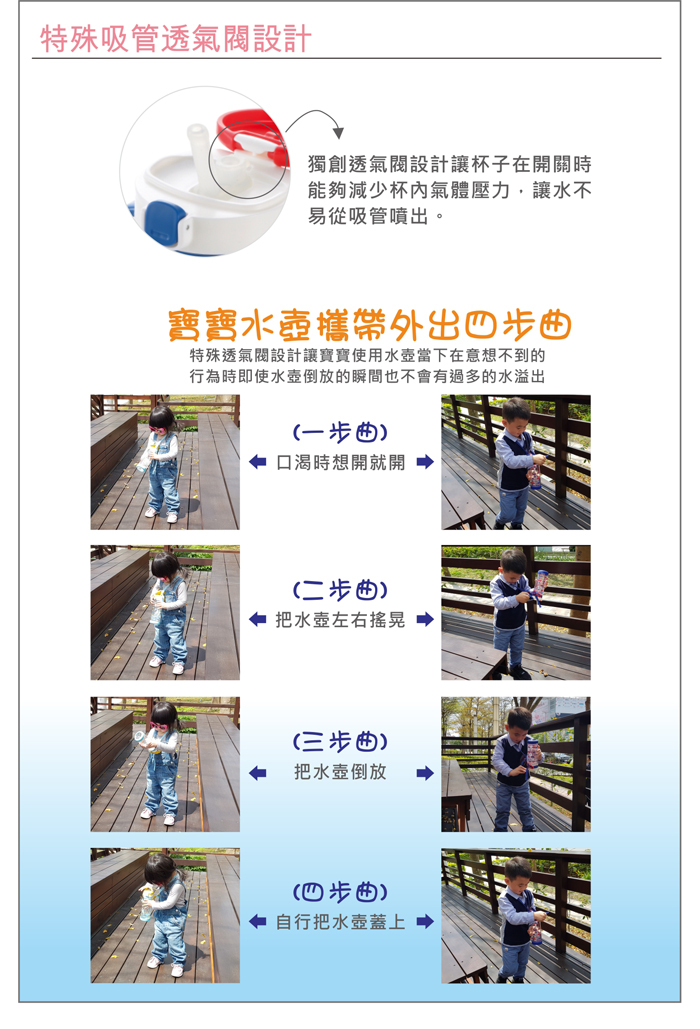 特殊吸管透氣閥設計

獨創透氣閥設計讓杯子在開關時能夠減少杯內氣體壓力，讓水不易從吸管噴出。

寶寶水壺攜帶外出四步曲

特殊透氣閥設計讓寶寶使用水壺當下在意想不到的行為時即使水壺倒放的瞬間也不會有過多的水溢出

(一步曲)
口渴時想開就開

(二步曲)
把水壺左右搖晃

(三步曲)
把水壺倒放

(四步曲)
自行把水壺蓋上