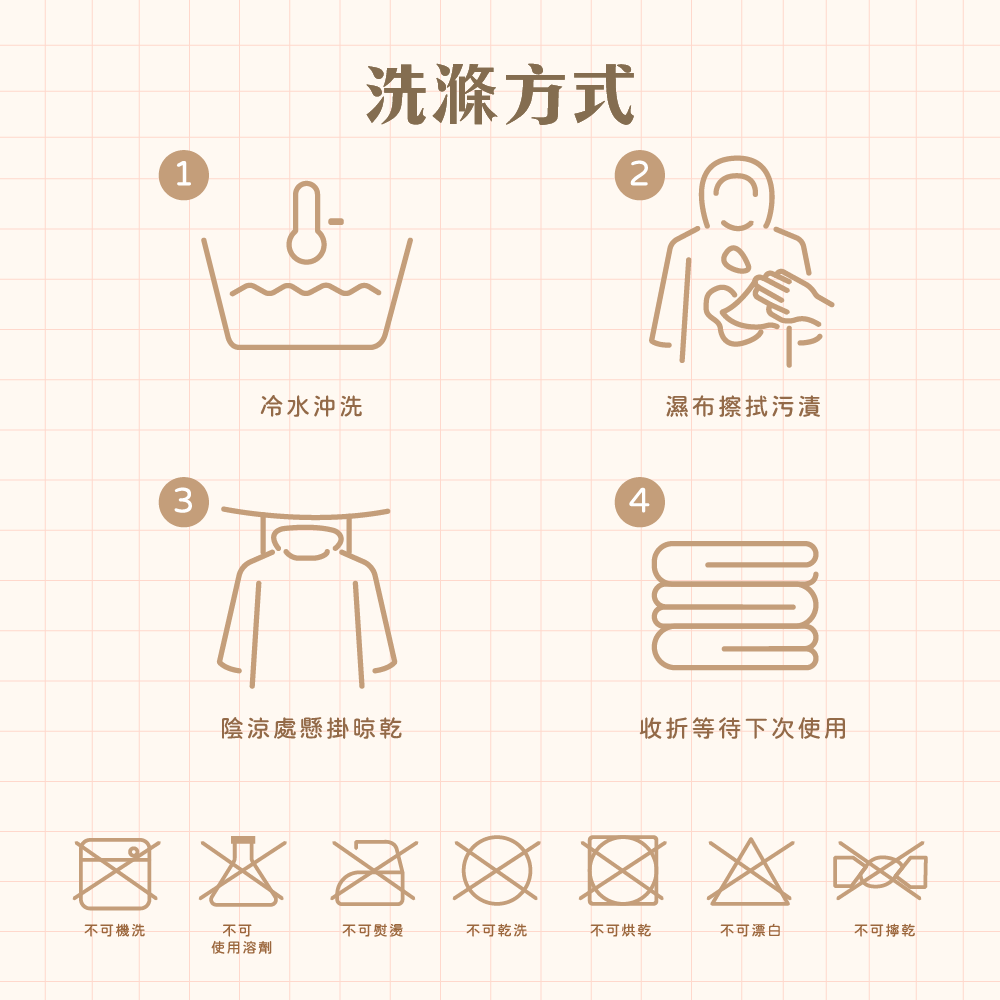 洗滌方式

1
冷水沖洗

2
濕布擦拭污漬

3
陰涼處懸掛晾乾

4
收折等待下次使用

不可機洗

不可
使用溶劑

不可熨燙

不可乾洗

不可烘乾

不可漂白

不可擰乾