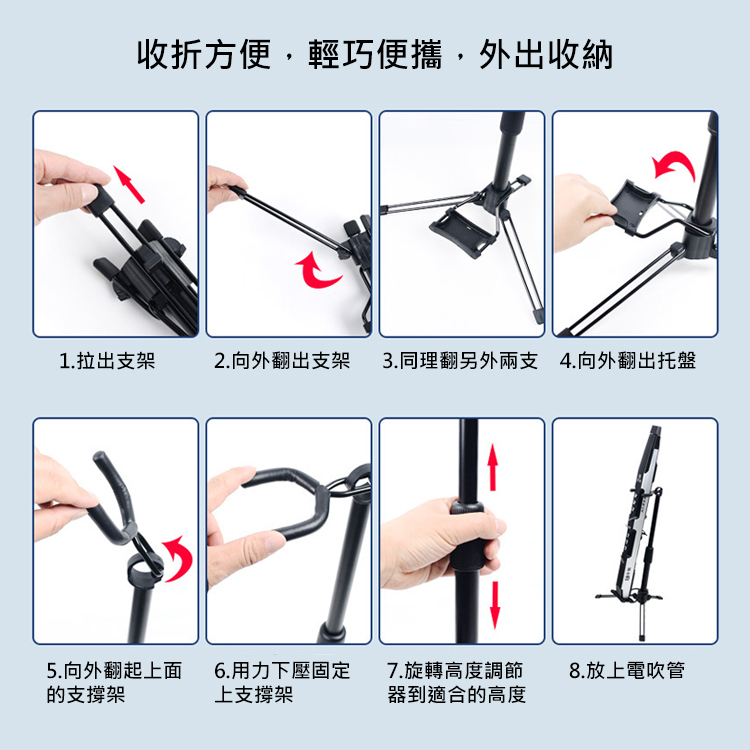 收折方便，輕巧便攜，外出收納

1.拉出支架

2.向外翻出支架

3.同理翻另外兩支

4.向外翻出托盤

5.向外翻起上面的支撐架

6.用力下壓固定上支撐架

7.旋轉高度調節器到適合的高度

8.放上電吹管