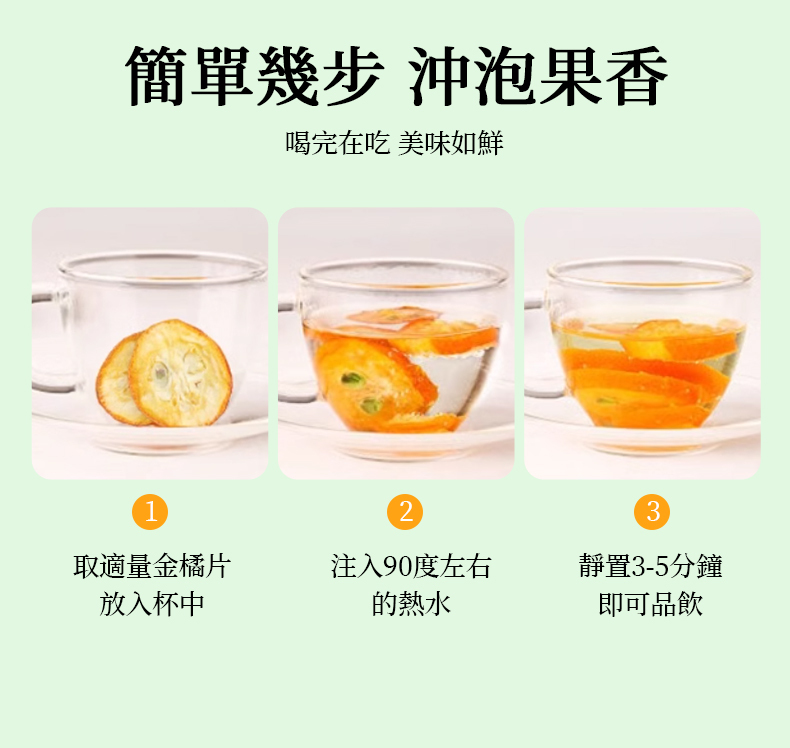 簡單幾步 沖泡果香

喝完在吃 美味如鮮

1

取適量金橘片
放入杯中

2

注入90度左右
的熱水

3

靜置3-5分鐘
即可品飲