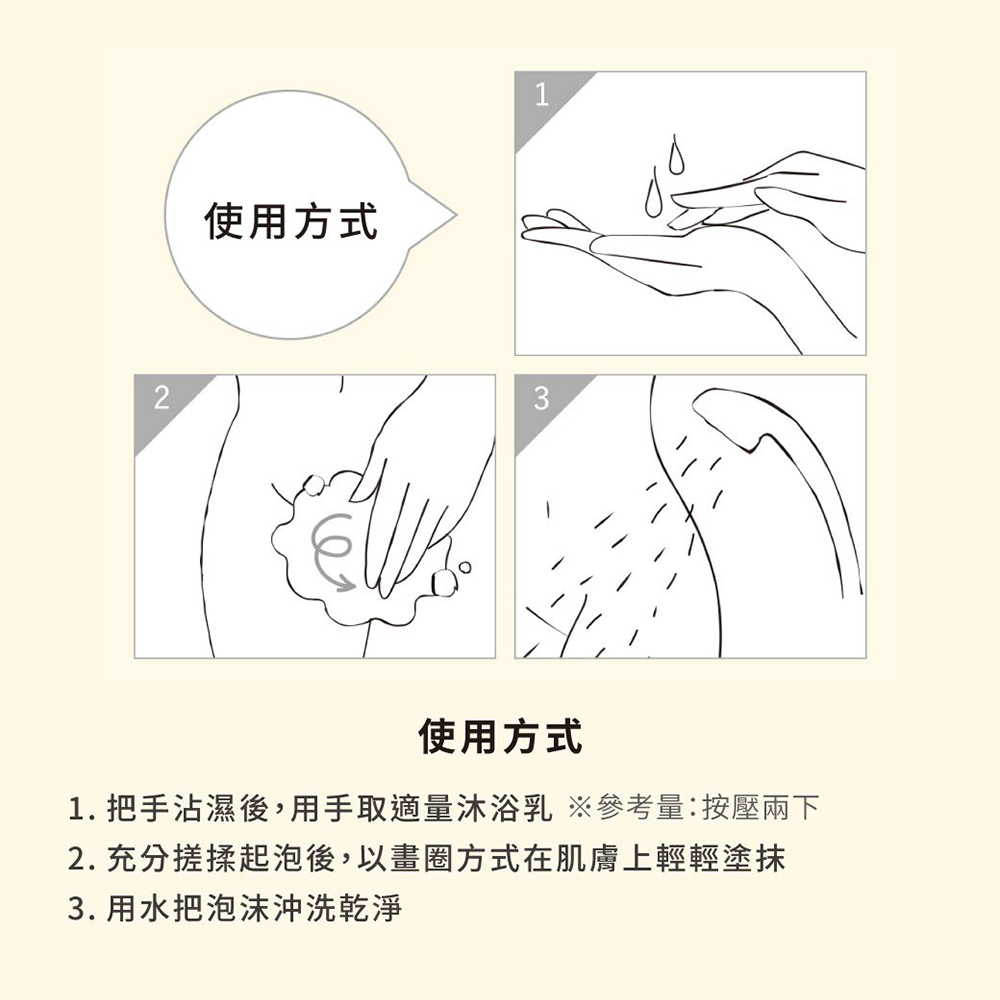 使用方式

1

2

3

使用方式

1. 把手沾濕後，用手取適量沐浴乳 ※參考量：按壓兩下
2. 充分搓揉起泡後，以畫圈方式在肌膚上輕輕塗抹
3. 用水把泡沫沖洗乾淨