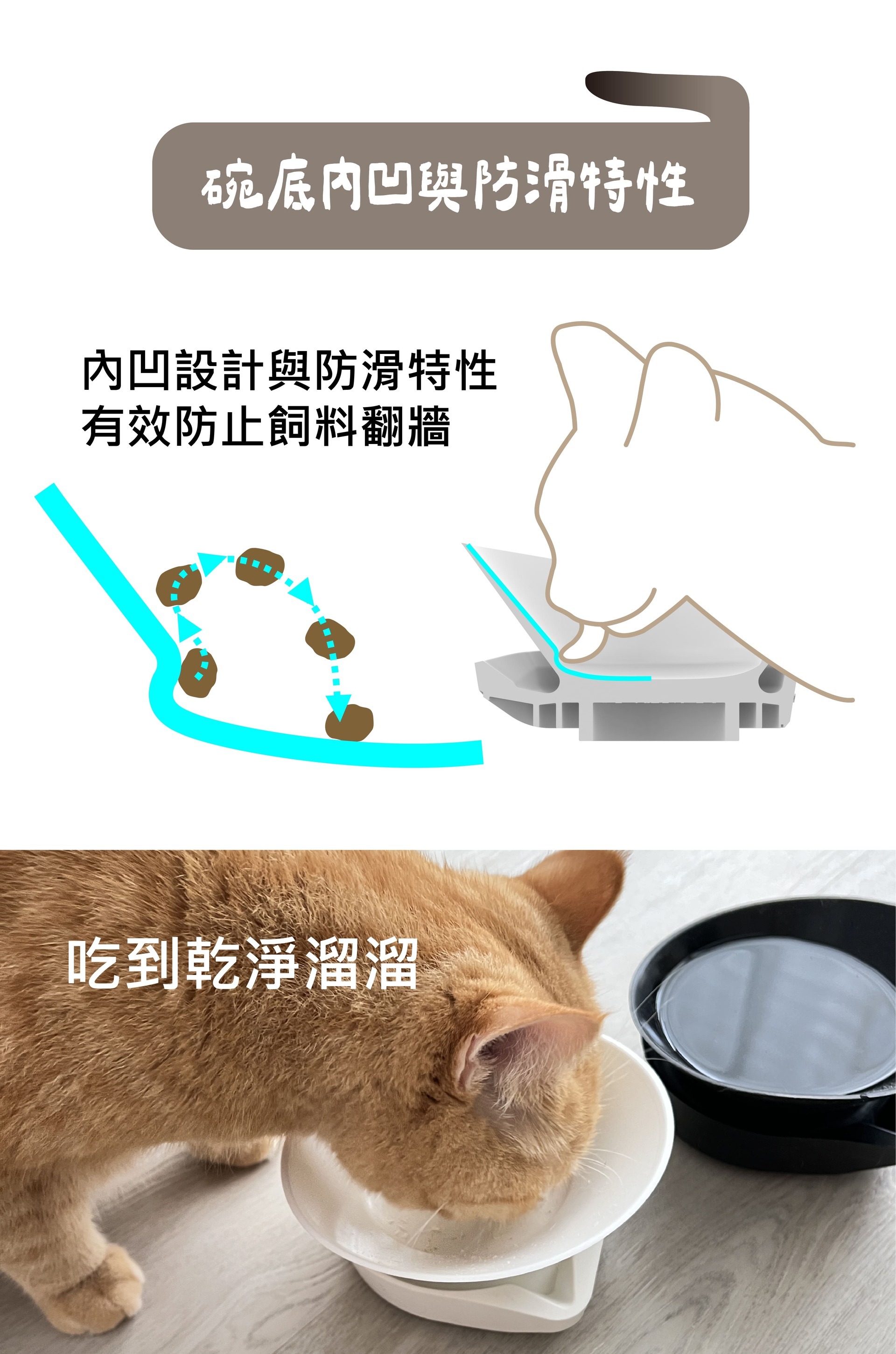 碗底內凹與防滑特性

內凹設計與防滑特性
有效防止飼料翻牆

吃到乾淨溜溜