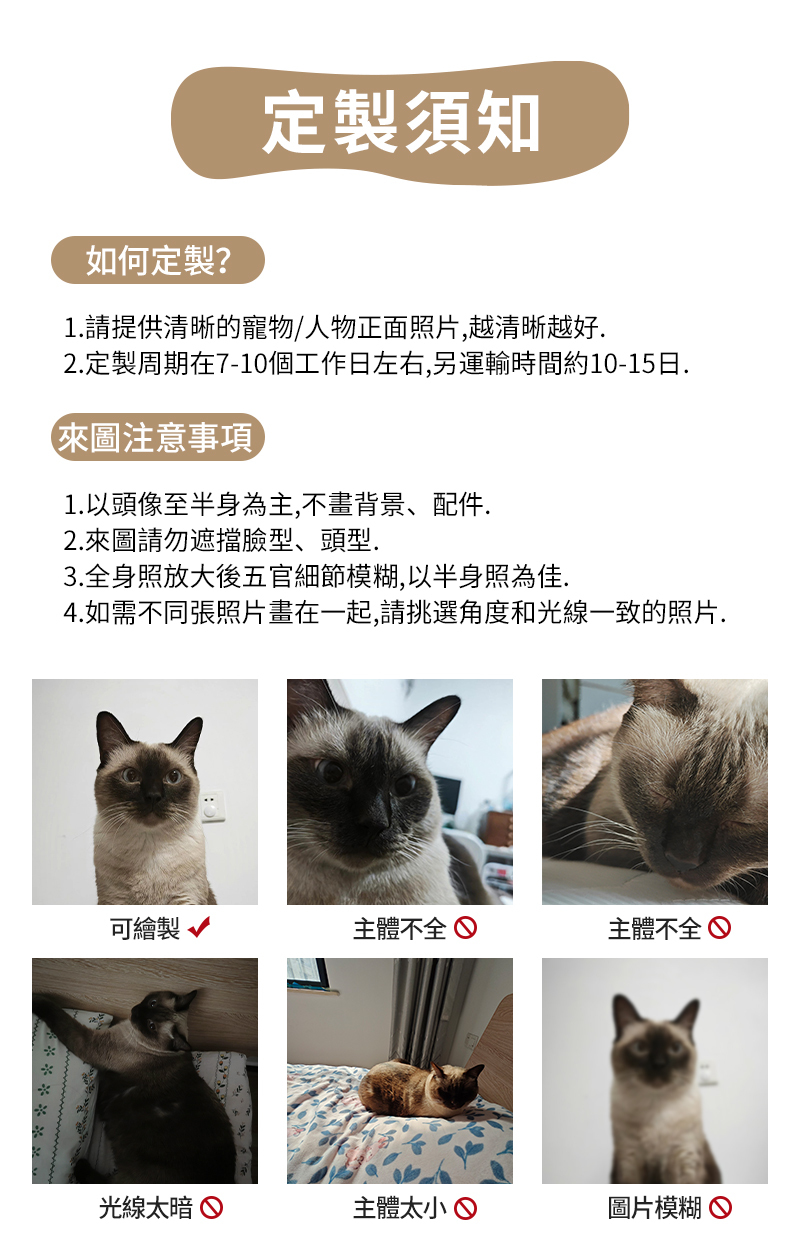 定製須知

如何定製?

1.請提供清晰的寵物/人物正面照片,越清晰越好.
2.定製周期在7-10個工作日左右,另運輸時間約10-15日.

來圖注意事項

1.以頭像至半身為主,不畫背景、配件.
2.來圖請勿遮擋臉型、頭型.
3.全身照放大後五官細節模糊,以半身照為佳.
4.如需不同張照片畫在一起,請挑選角度和光線一致的照片.

可繪製 ✓

主體不全

主體不全

光線太暗

主體太小

圖片模糊