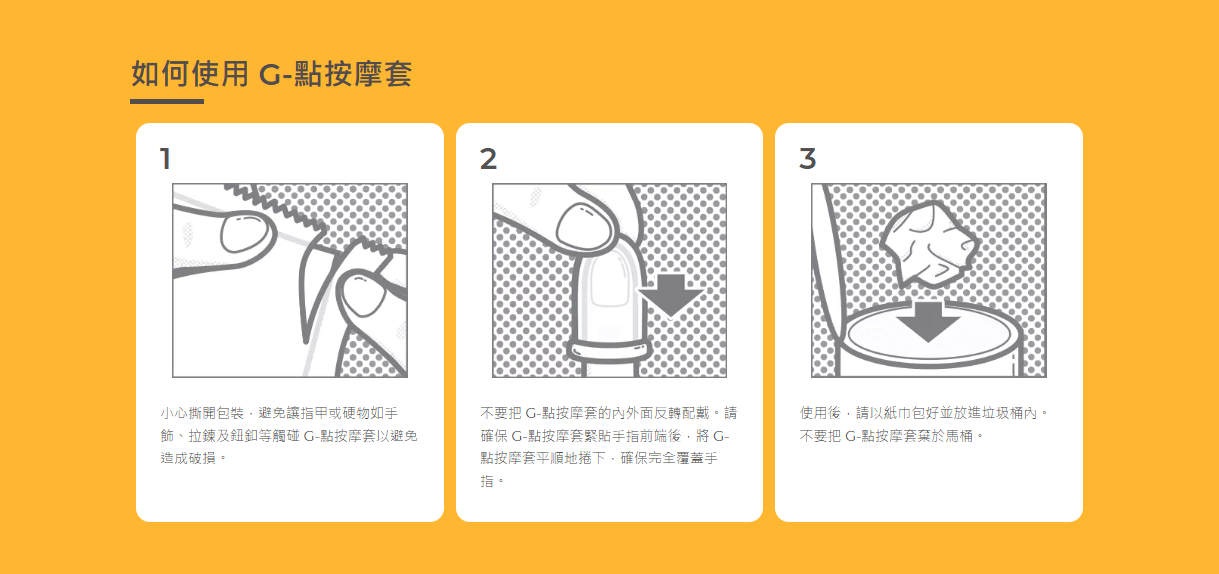 如何使用 G-點按摩套

1

小心撕開包裝，避免讓指甲或硬物如手飾、拉鍊及鈕釦等觸碰 G-點按摩套以避免造成破損。

2

不要把 G-點按摩套的內外面反轉配戴。請確保 G-點按摩套緊貼手指前端後，將 G-點按摩套平順地捲下，確保完全覆蓋手指。

3

使用後，請以紙巾包好並放進垃圾桶內。不要把 G-點按摩套棄於馬桶。