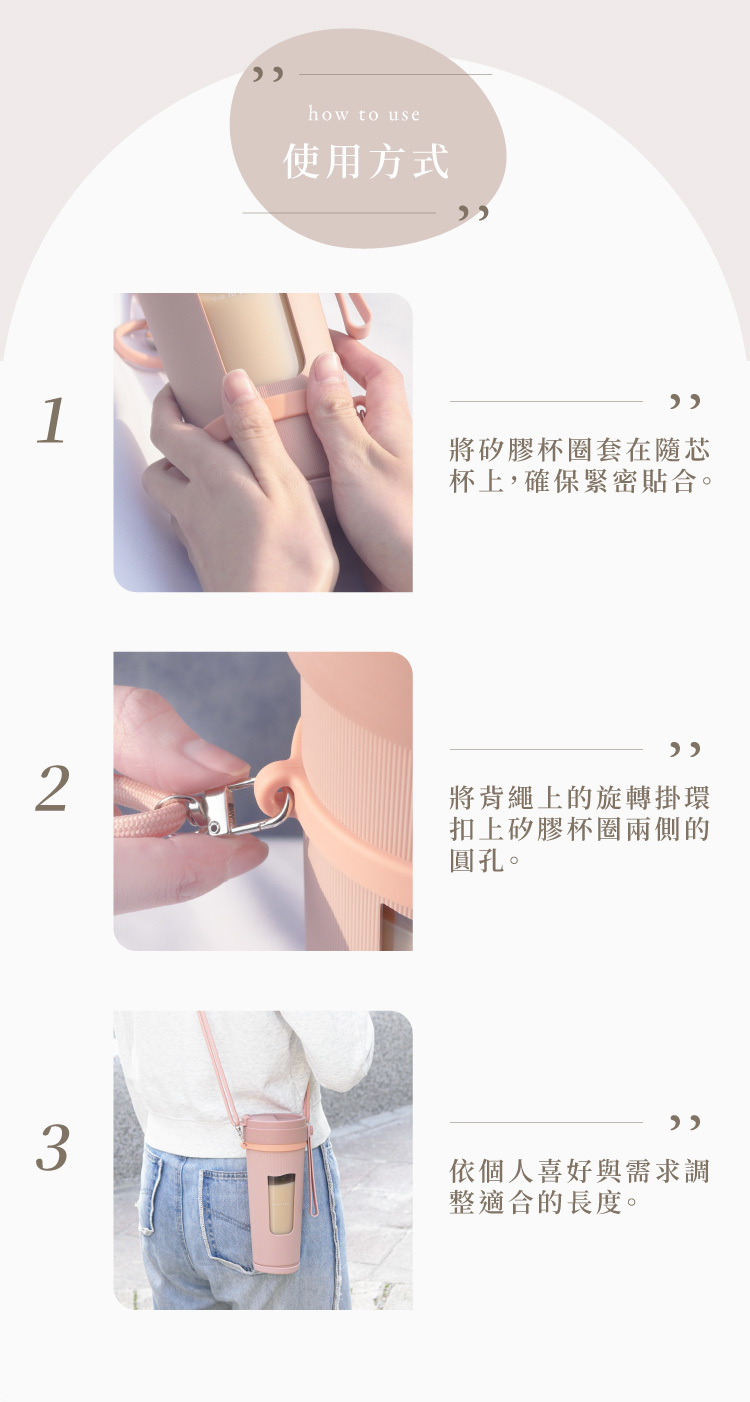 how to use
使用方式

1
將矽膠杯圈套在隨芯杯上，確保緊密貼合。

2
將背繩上的旋轉掛環扣上矽膠杯圈兩側的圓孔。

3
依個人喜好與需求調整適合的長度。