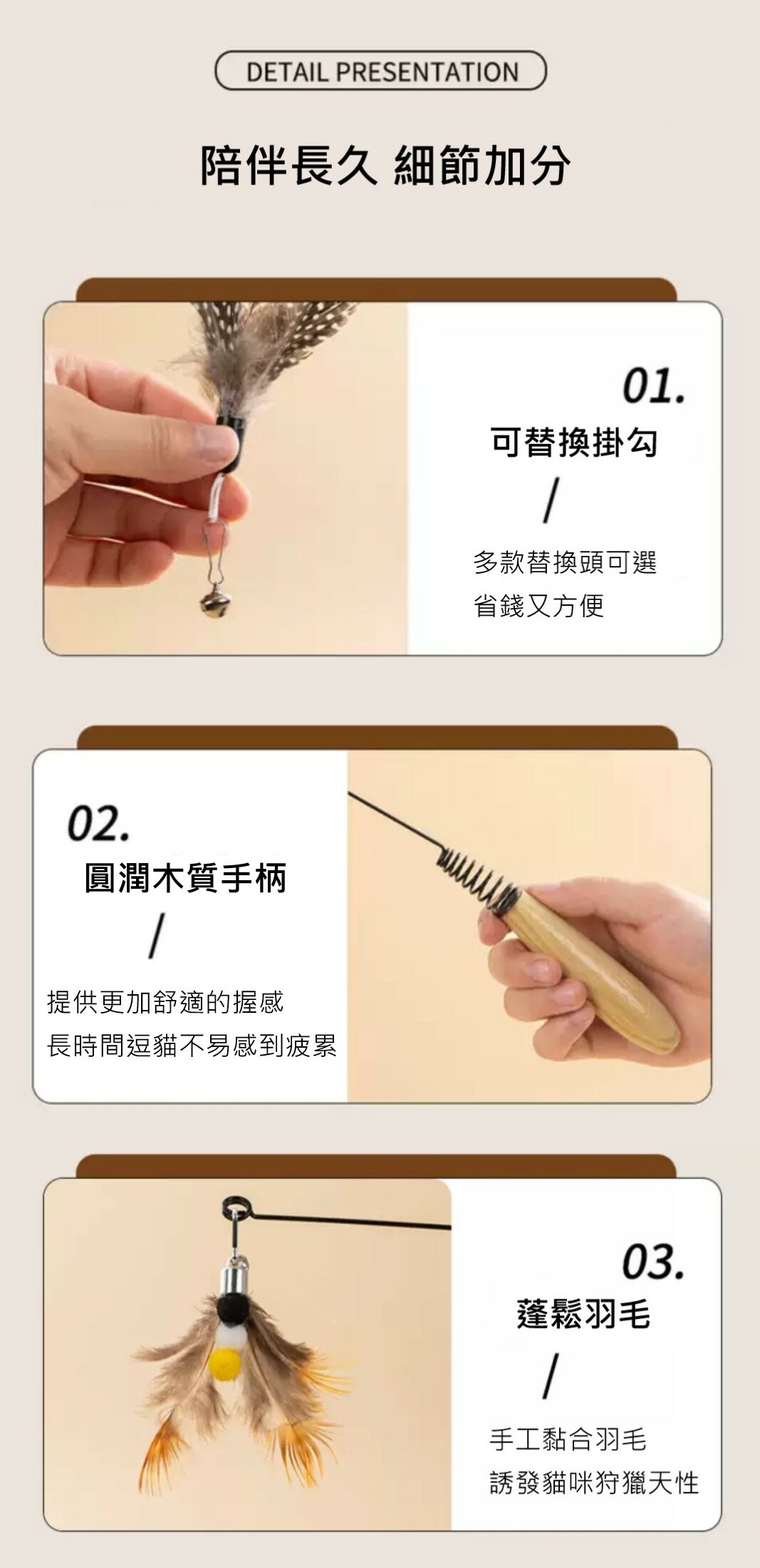 DETAIL PRESENTATION

陪伴長久 細節加分

01.
可替換掛勾
/
多款替換頭可選
省錢又方便

02.
圓潤木質手柄
/
提供更加舒適的握感
長時間逗貓不易感到疲累

03.
蓬鬆羽毛
/
手工黏合羽毛
誘發貓咪狩獵天性