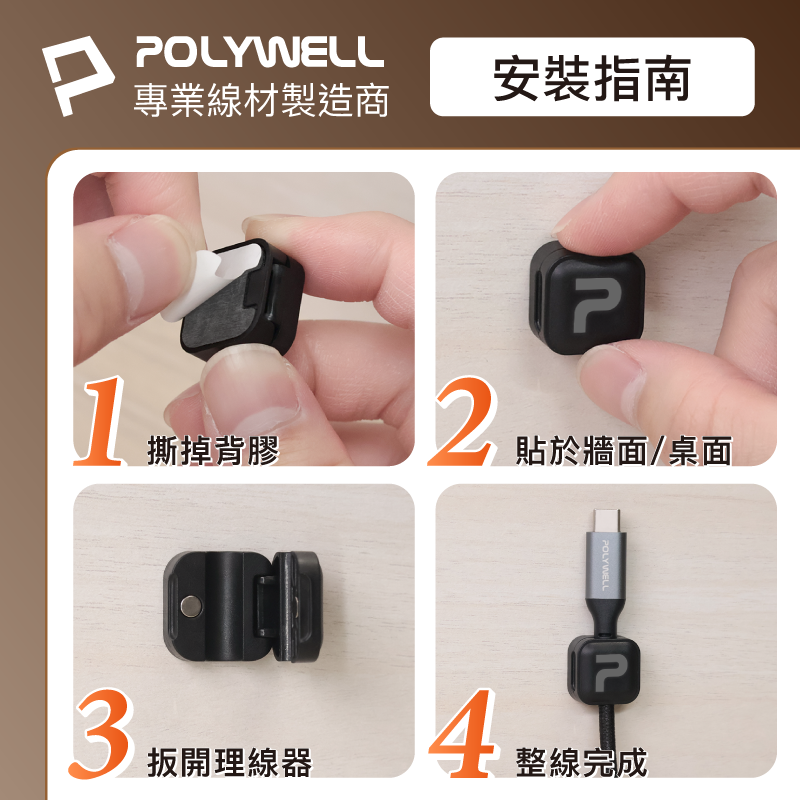 POLYWELL
專業線材製造商

安裝指南

1 撕掉背膠

2 貼於牆面/桌面

3 扳開理線器

POLYWELL

4 整線完成