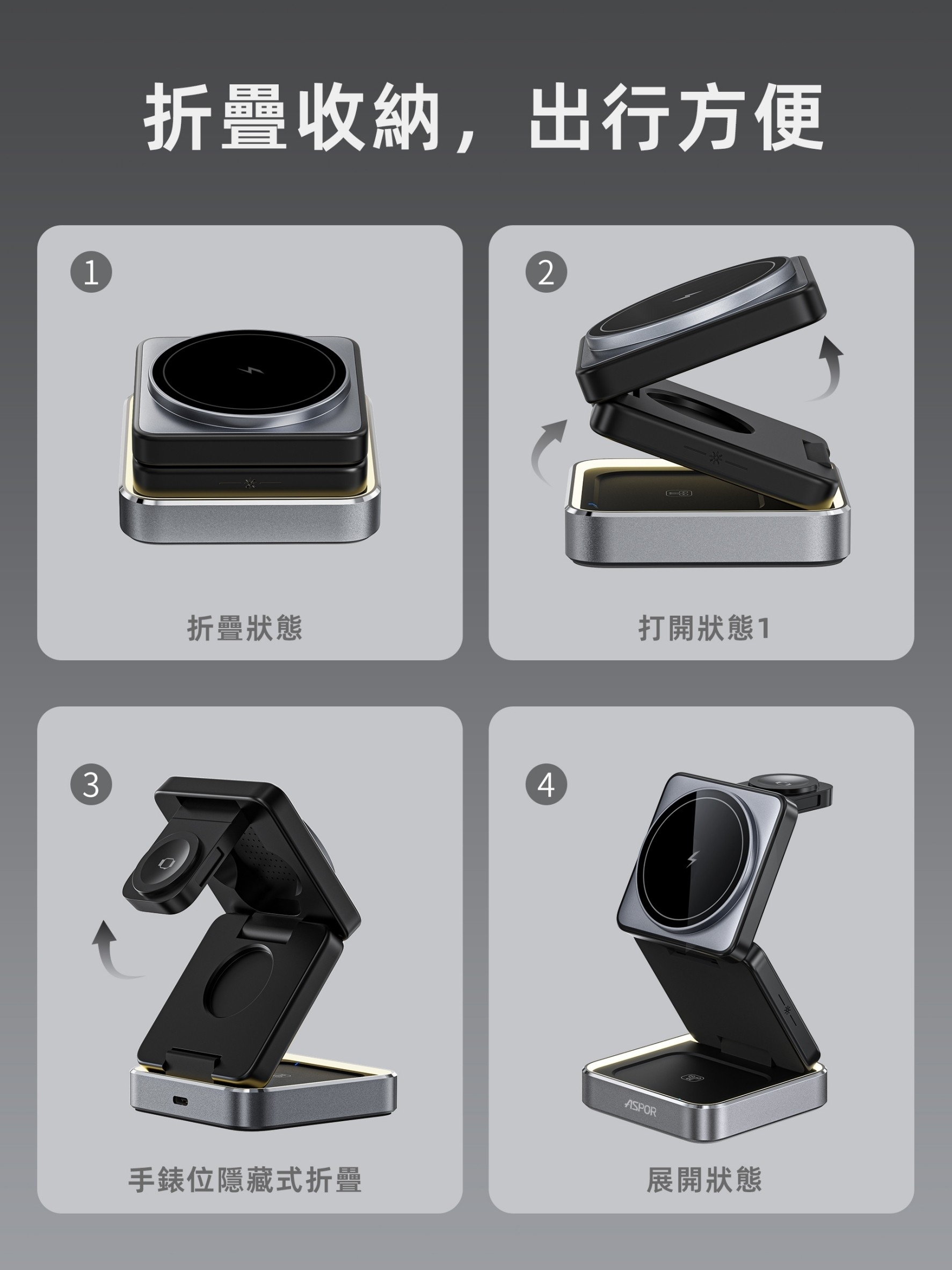 折疊收納，出行方便

1

折疊狀態

2

打開狀態1

3

手錶位隱藏式折疊

4

ASPOR

展開狀態