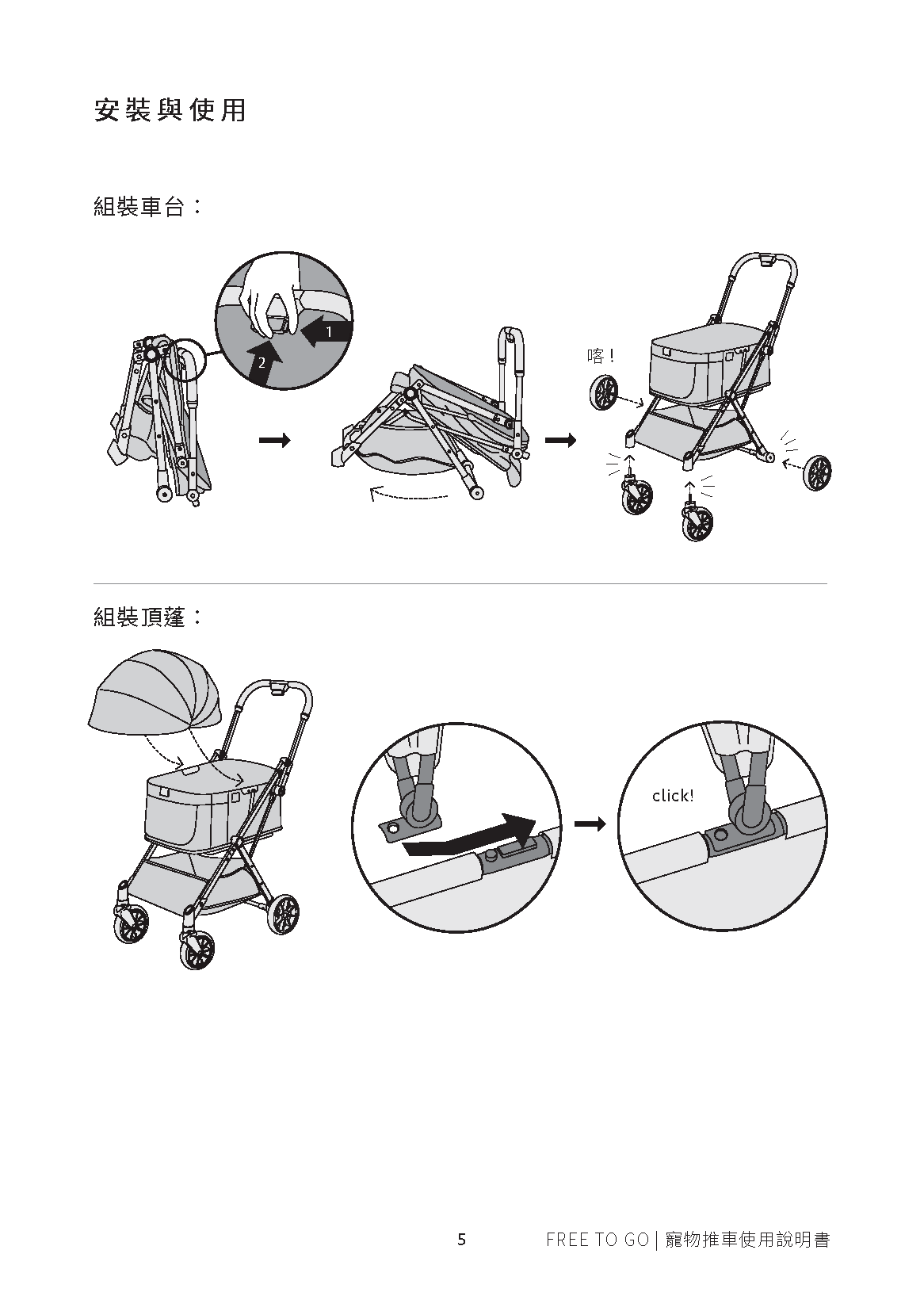 安裝與使用

組裝車台：

1

2

喀！

組裝頂蓬：

click!

5

FREE TO GO | 寵物推車使用說明書