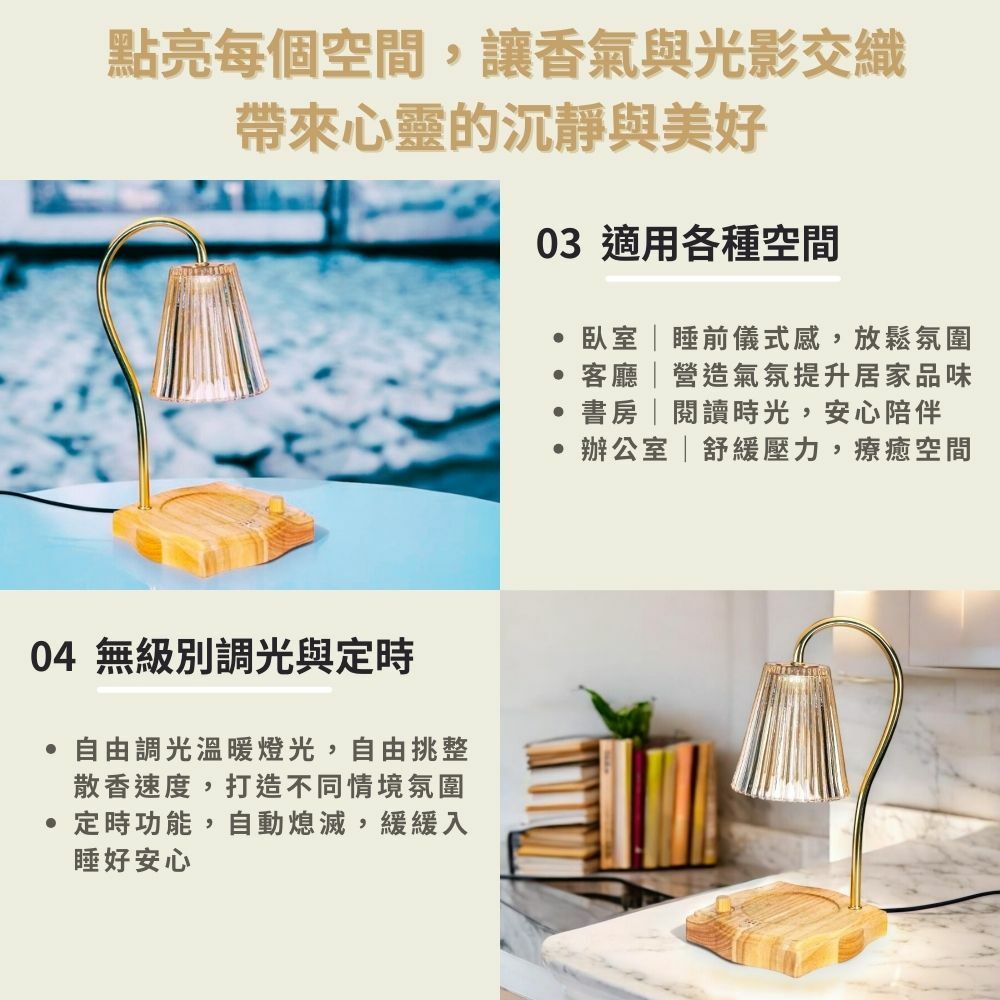 點亮每個空間，讓香氣與光影交織
帶來心靈的沉靜與美好

03 適用各種空間

• 臥室｜睡前儀式感，放鬆氛圍
• 客廳｜營造氣氛提升居家品味
• 書房｜閱讀時光，安心陪伴
• 辦公室｜舒緩壓力，療癒空間

04 無級別調光與定時

• 自由調光溫暖燈光，自由挑整散香速度，打造不同情境氛圍
• 定時功能，自動熄滅，緩緩入睡好安心