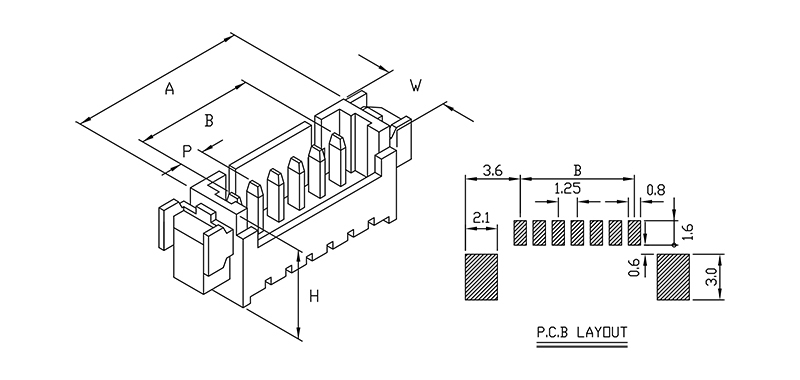 A
B
P
W
H
3.6
B
1.25
0.8
2.1
1.6
0.6
3.0
P.C.B LAYOUT