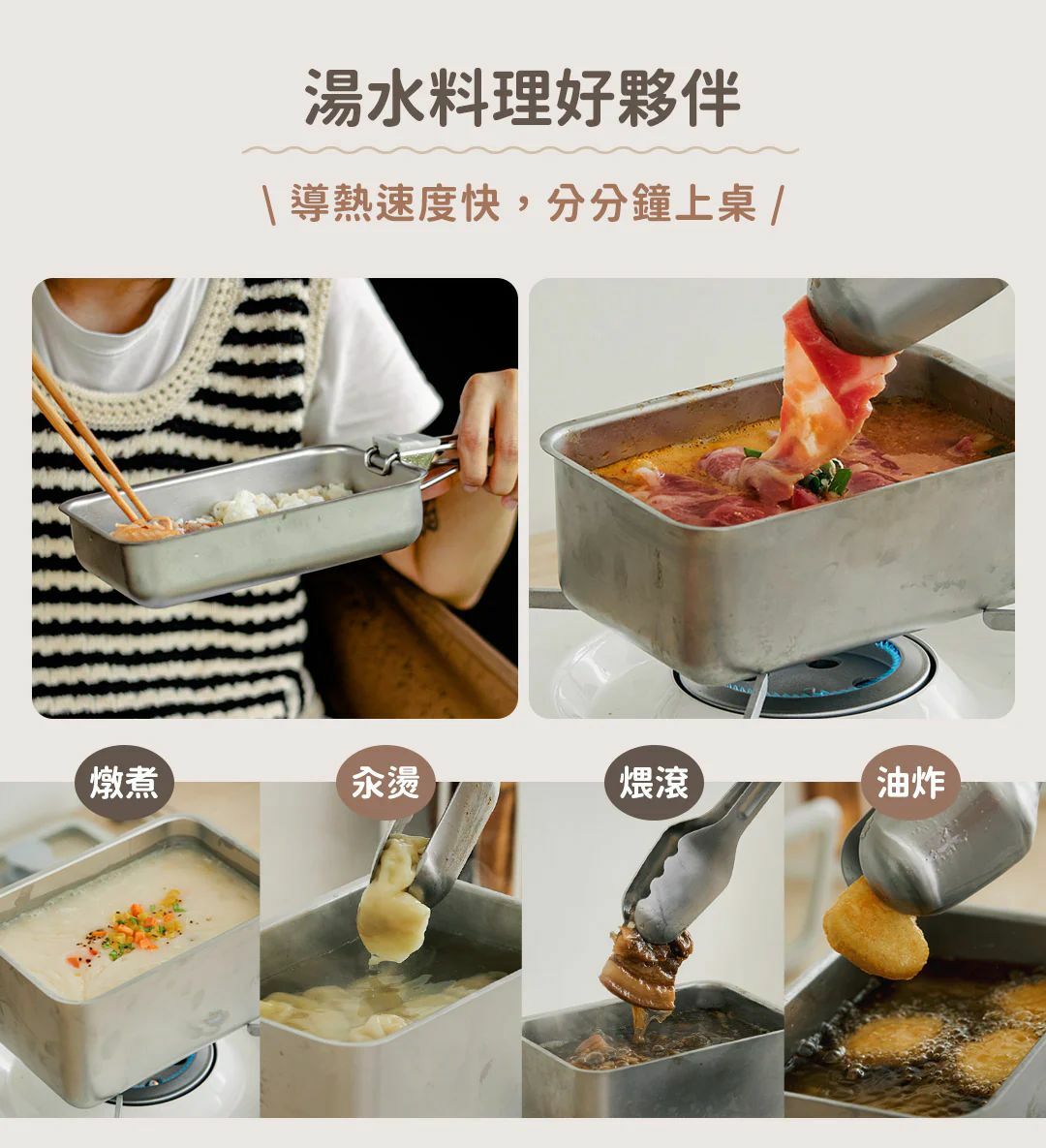 湯水料理好夥伴

\ 導熱速度快，分分鐘上桌 /

燉煮

汆燙

煨滾

油炸