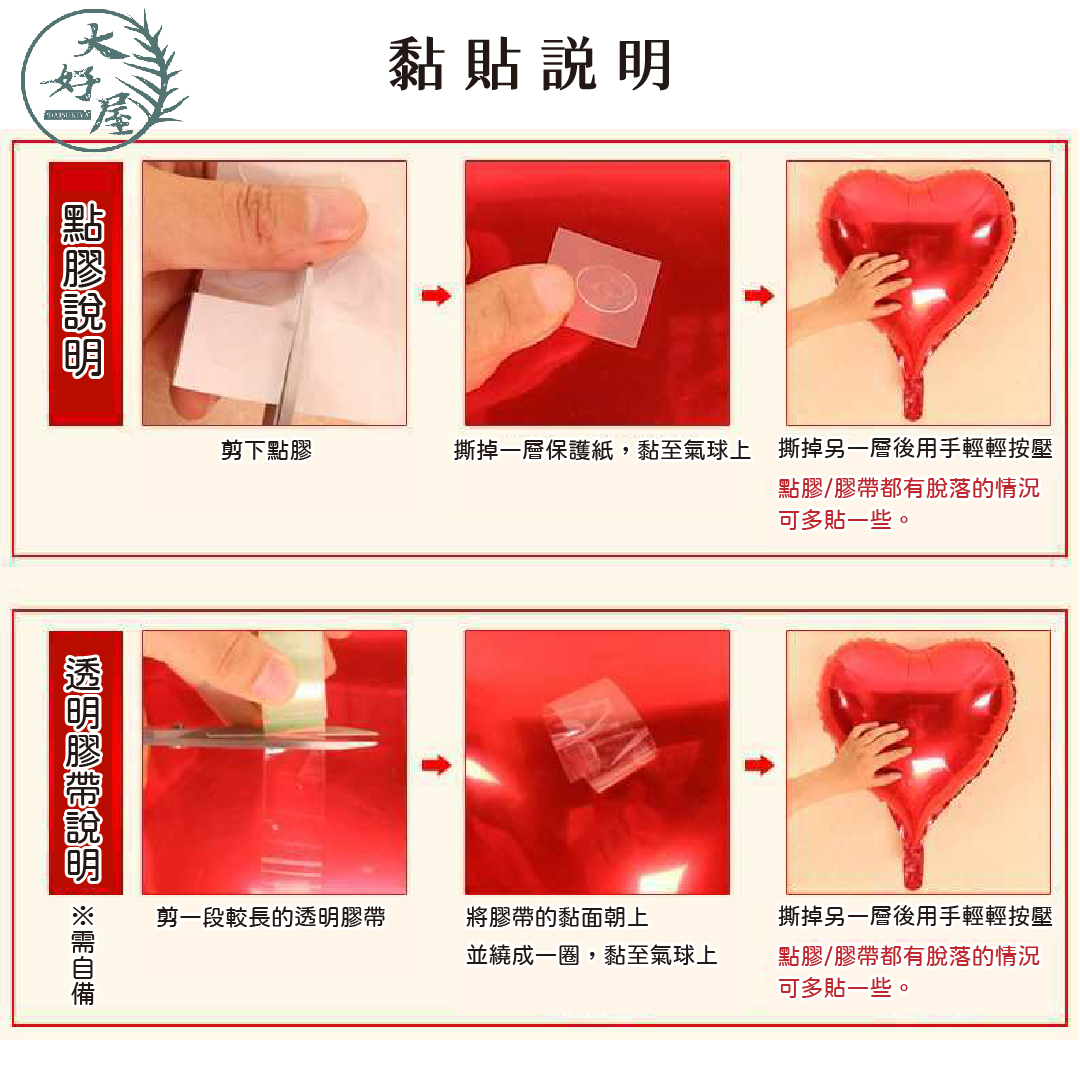 大好屋
DAISUKIYA

黏貼說明

點膠說明

剪下點膠

撕掉一層保護紙，黏至氣球上

撕掉另一層後用手輕輕按壓
點膠/膠帶都有脫落的情況可多貼一些。

透明膠帶說明

※需自備

剪一段較長的透明膠帶

將膠帶的黏面朝上
並繞成一圈，黏至氣球上

撕掉另一層後用手輕輕按壓
點膠/膠帶都有脫落的情況可多貼一些。