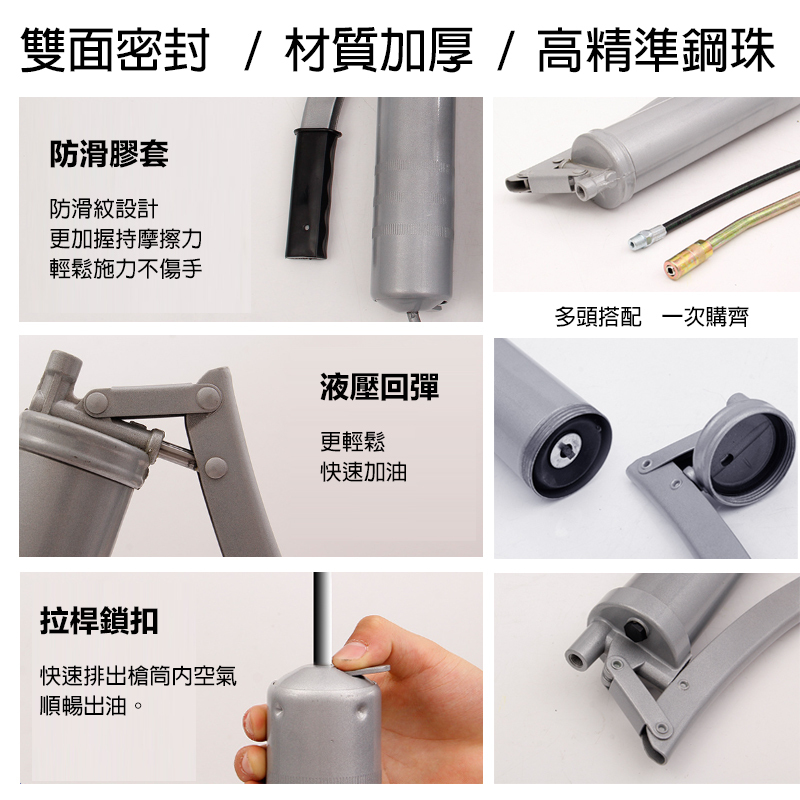 雙面密封 / 材質加厚 / 高精準鋼珠

防滑膠套

防滑紋設計
更加握持摩擦力
輕鬆施力不傷手

多頭搭配　一次購齊

液壓回彈

更輕鬆
快速加油

拉桿鎖扣

快速排出槍筒內空氣
順暢出油。