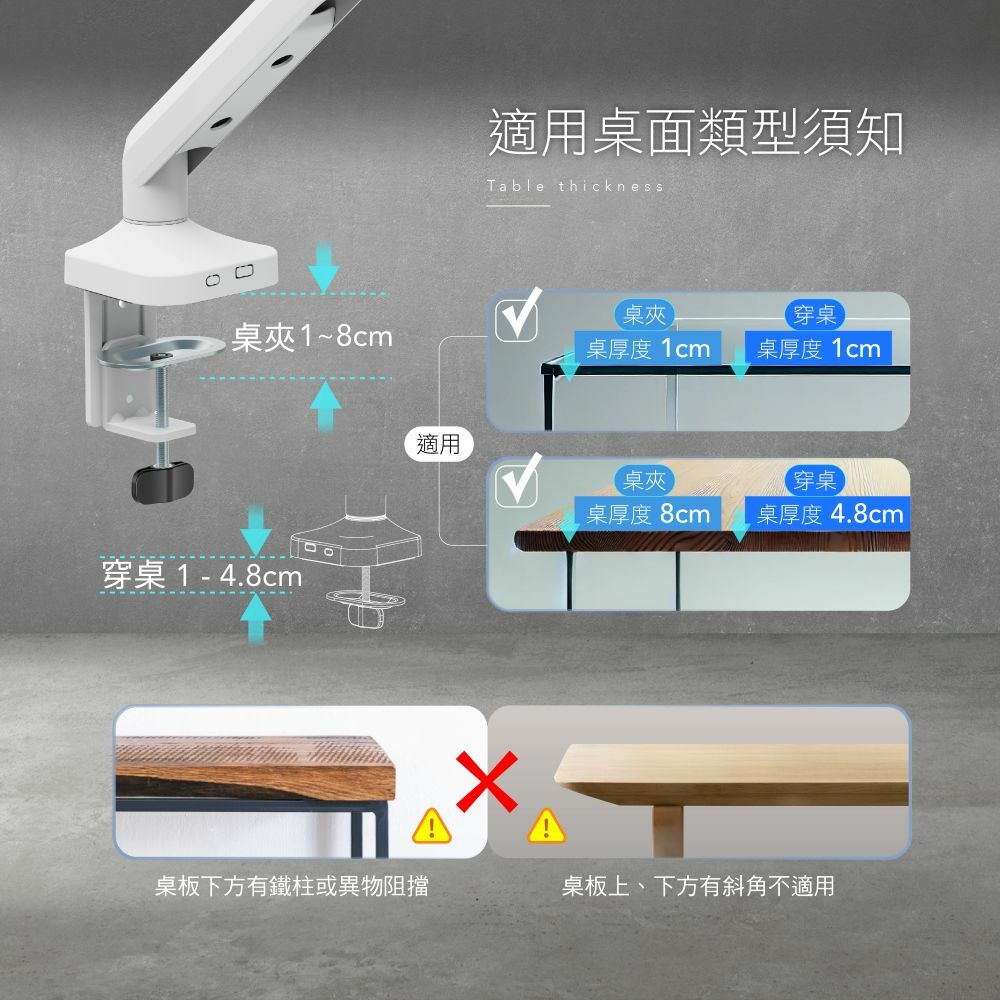 適用桌面類型須知

Table thickness

桌夾1~8cm

穿桌 1 - 4.8cm

適用

桌夾
桌厚度 1cm

穿桌
桌厚度 1cm

桌夾
桌厚度 8cm

穿桌
桌厚度 4.8cm

桌板下方有鐵柱或異物阻擋

桌板上、下方有斜角不適用